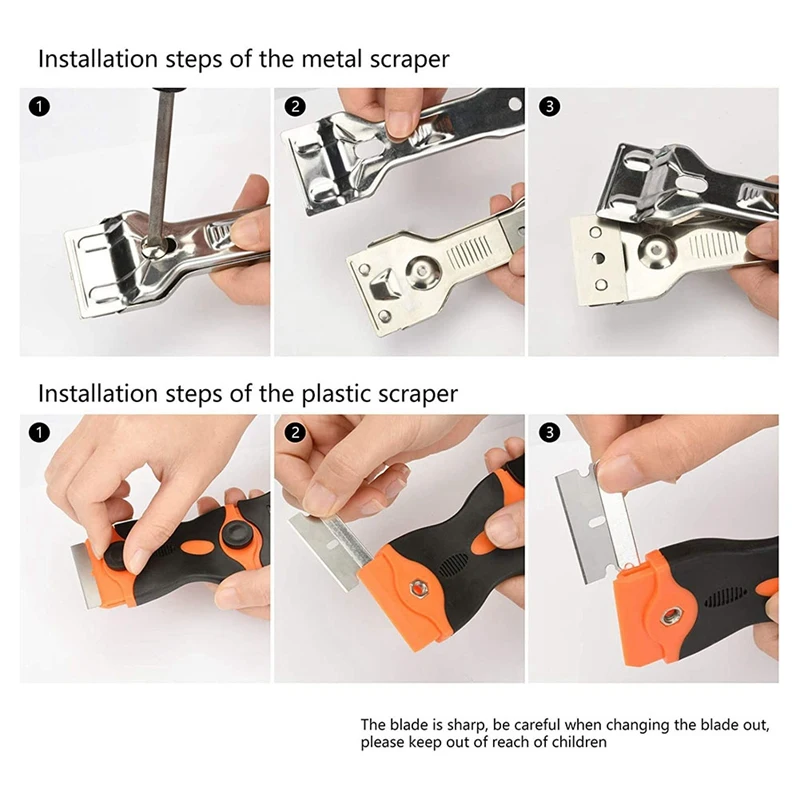 Installation steps of the metal scraper

1

2

3

Installation steps of the plastic scraper

1

2

3

The blade is sharp, be careful when changing the blade out, please keep out of reach of children