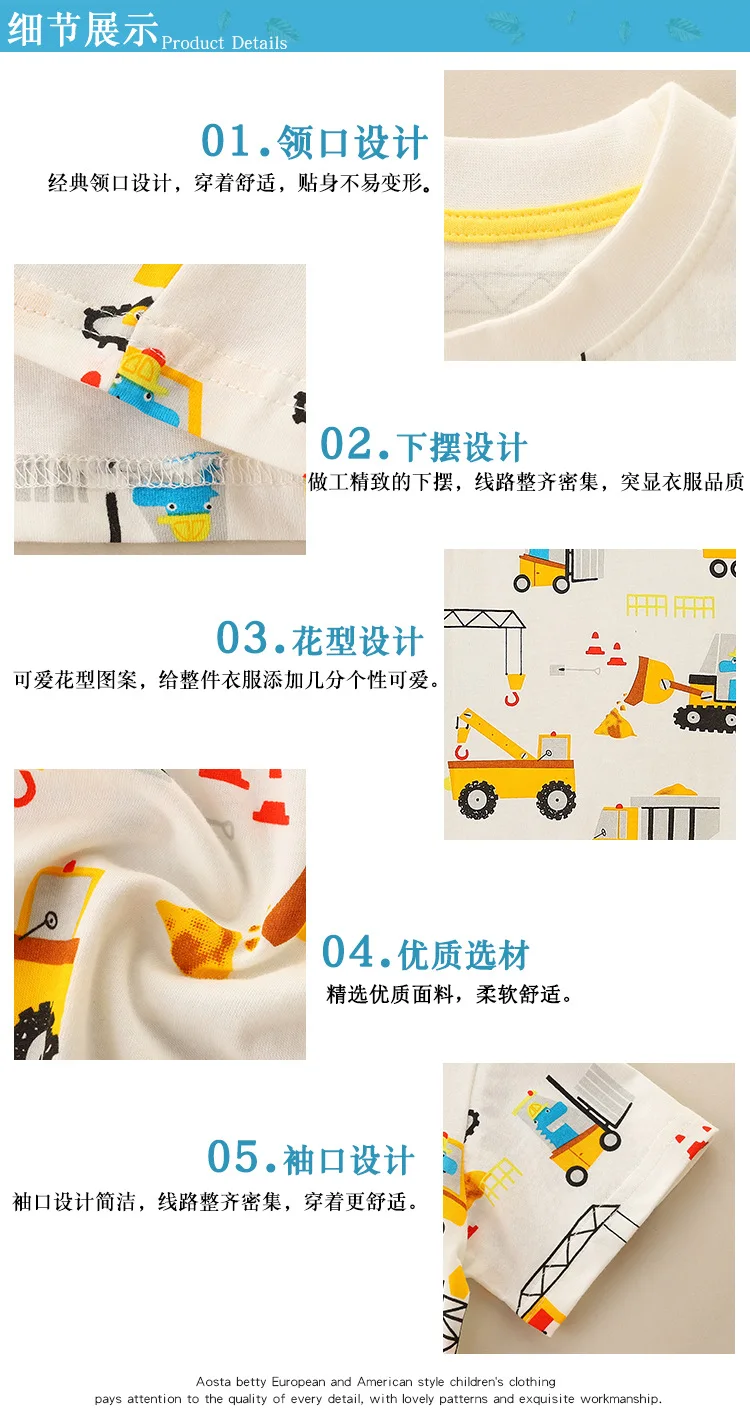 细节展示 Product Details

01.领口设计
经典领口设计，穿着舒适，贴身不易变形。

02.下摆设计
做工精致的下摆，线路整齐密集，突显衣服品质

03.花型设计
可爱花型图案，给整件衣服添加几分个性可爱。

04.优质选材
精选优质面料，柔软舒适。

05.袖口设计
袖口设计简洁，线路整齐密集，穿着更舒适。

Aosta betty European and American style children's clothing pays attention to the quality of every detail, with lovely patterns and exquisite workmanship.