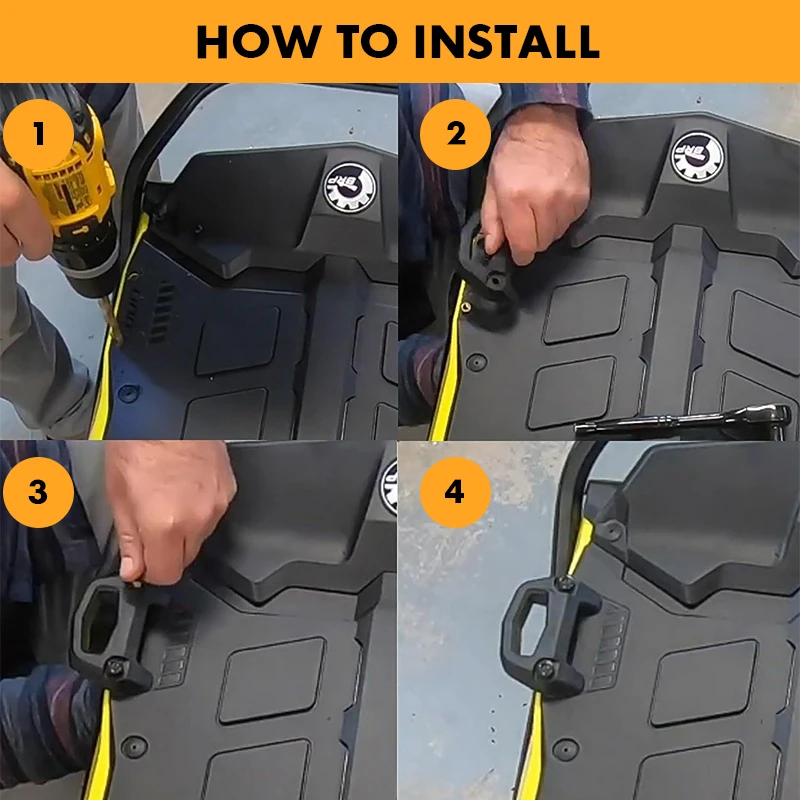 HOW TO INSTALL

1

BRP

2

BRP

3

4