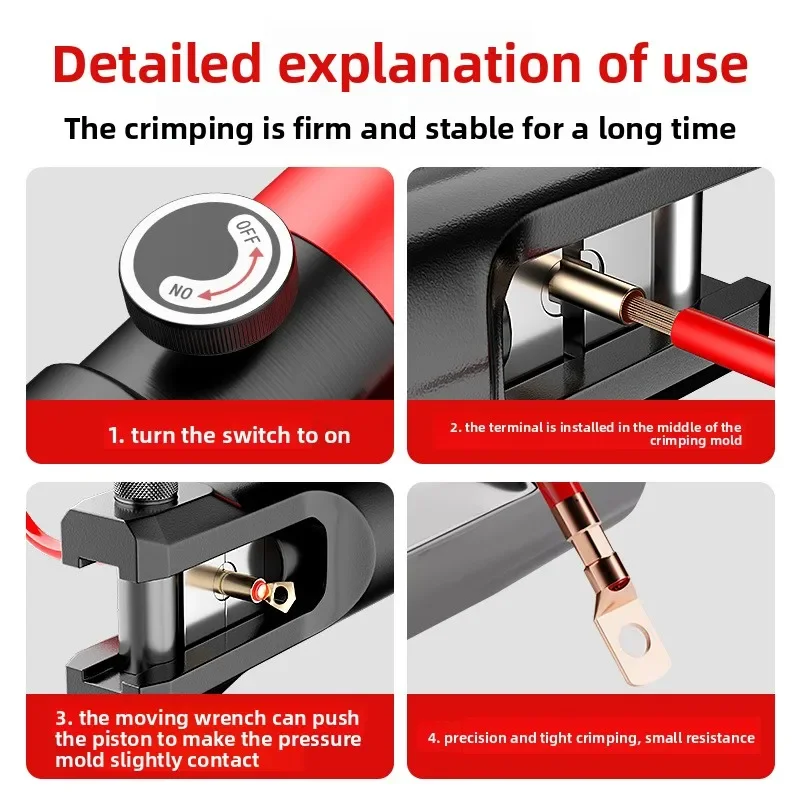 Detailed explanation of use

The crimping is firm and stable for a long time

OFF

NO

1. turn the switch to on

2. the terminal is installed in the middle of the crimping mold

3. the moving wrench can push the piston to make the pressure mold slightly contact

4. precision and tight crimping, small resistance