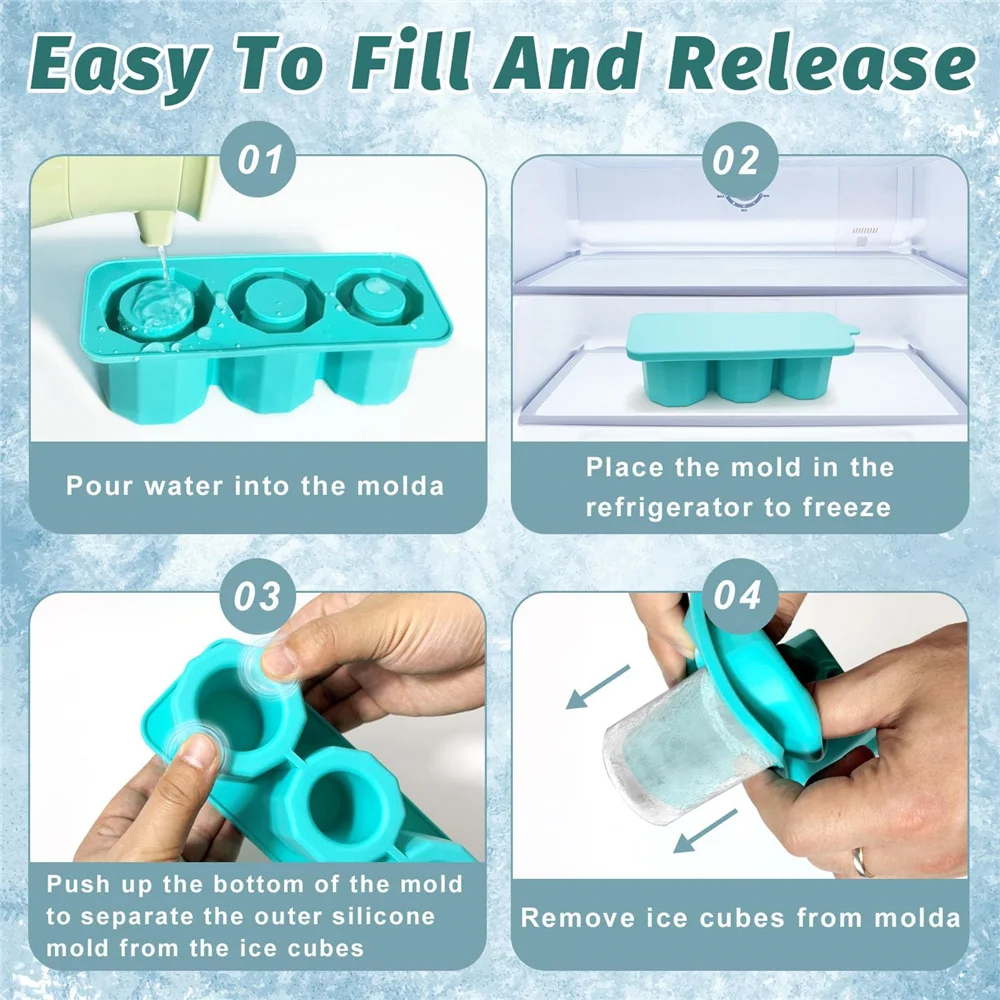 Easy To Fill And Release

01

Pour water into the molda

02

Place the mold in the refrigerator to freeze

03

Push up the bottom of the mold to separate the outer silicone mold from the ice cubes

04

Remove ice cubes from molda