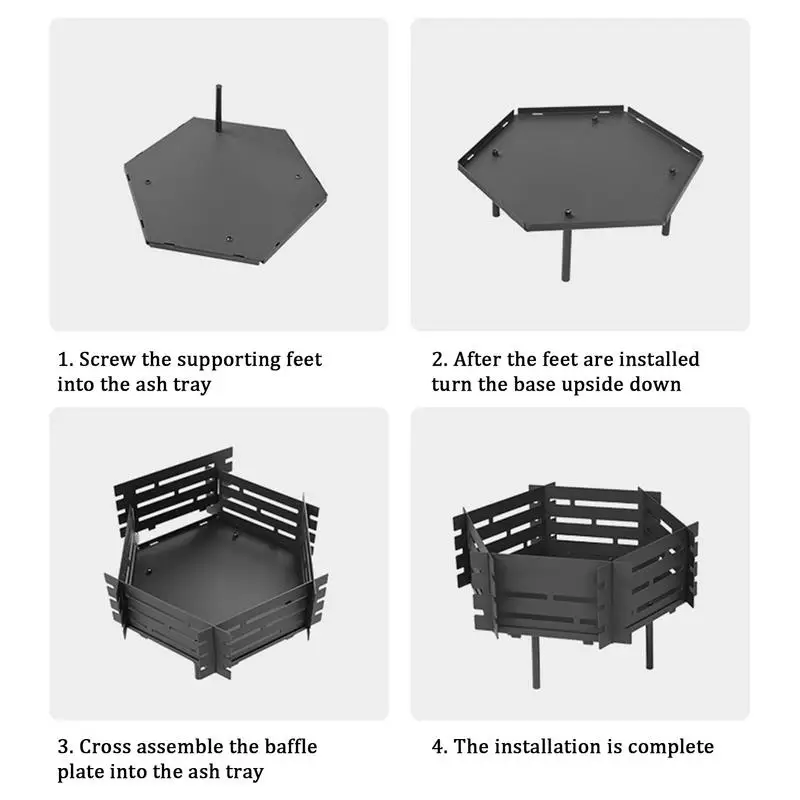 1. Screw the supporting feet into the ash tray

2. After the feet are installed turn the base upside down

3. Cross assemble the baffle plate into the ash tray

4. The installation is complete