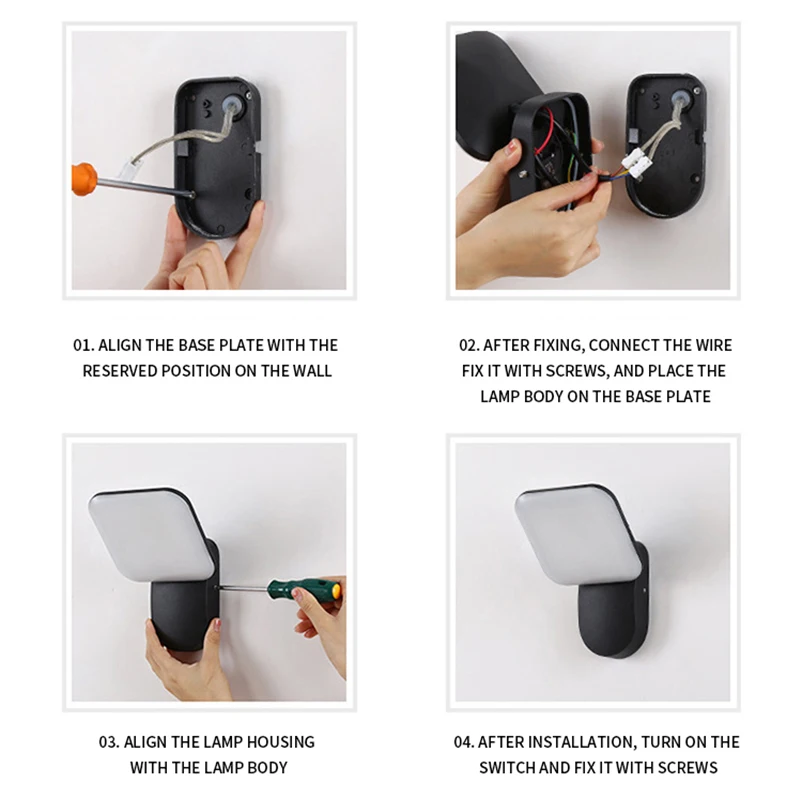 01. ALIGN THE BASE PLATE WITH THE RESERVED POSITION ON THE WALL

02. AFTER FIXING, CONNECT THE WIRE FIX IT WITH SCREWS, AND PLACE THE LAMP BODY ON THE BASE PLATE

03. ALIGN THE LAMP HOUSING WITH THE LAMP BODY

04. AFTER INSTALLATION, TURN ON THE SWITCH AND FIX IT WITH SCREWS