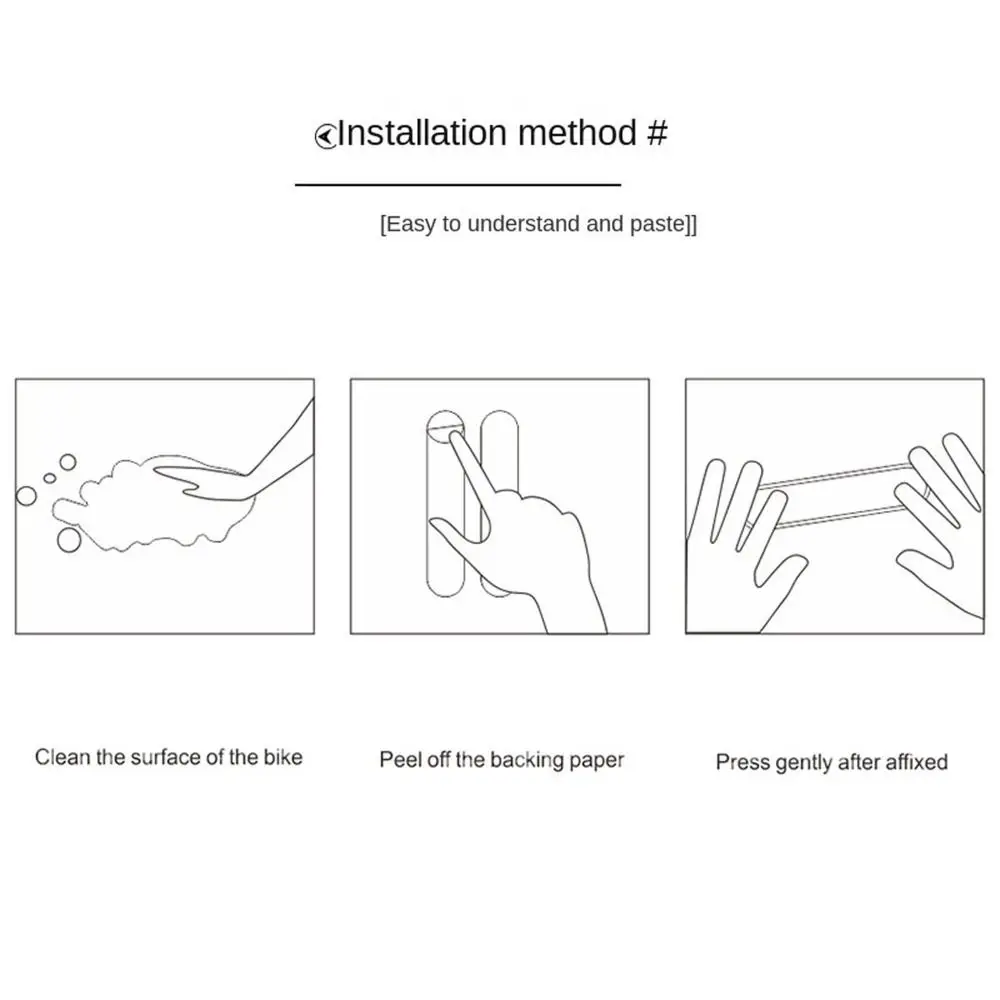 Installation method #

[Easy to understand and paste]]

Clean the surface of the bike

Peel off the backing paper

Press gently after affixed