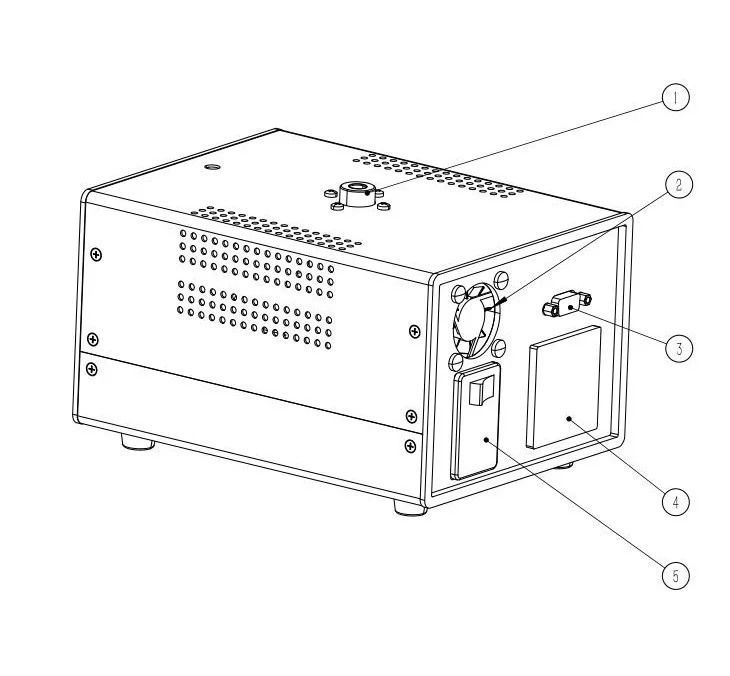 1
2
3
4
5