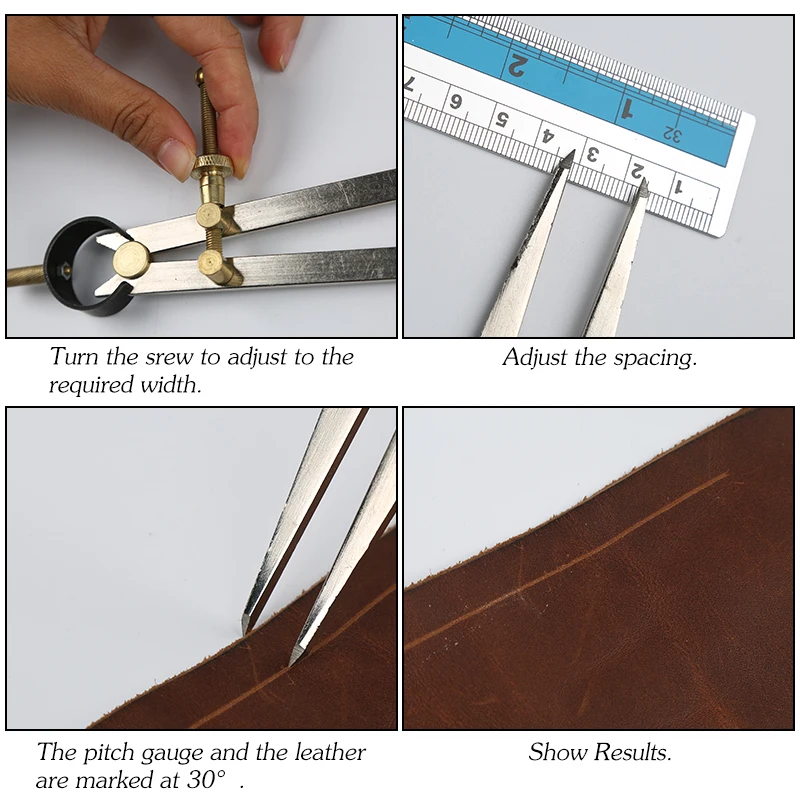 7 6 5 4 3 2 1
2 1 32

Turn the srew to adjust to the required width.

Adjust the spacing.

The pitch gauge and the leather are marked at 30° .

Show Results.