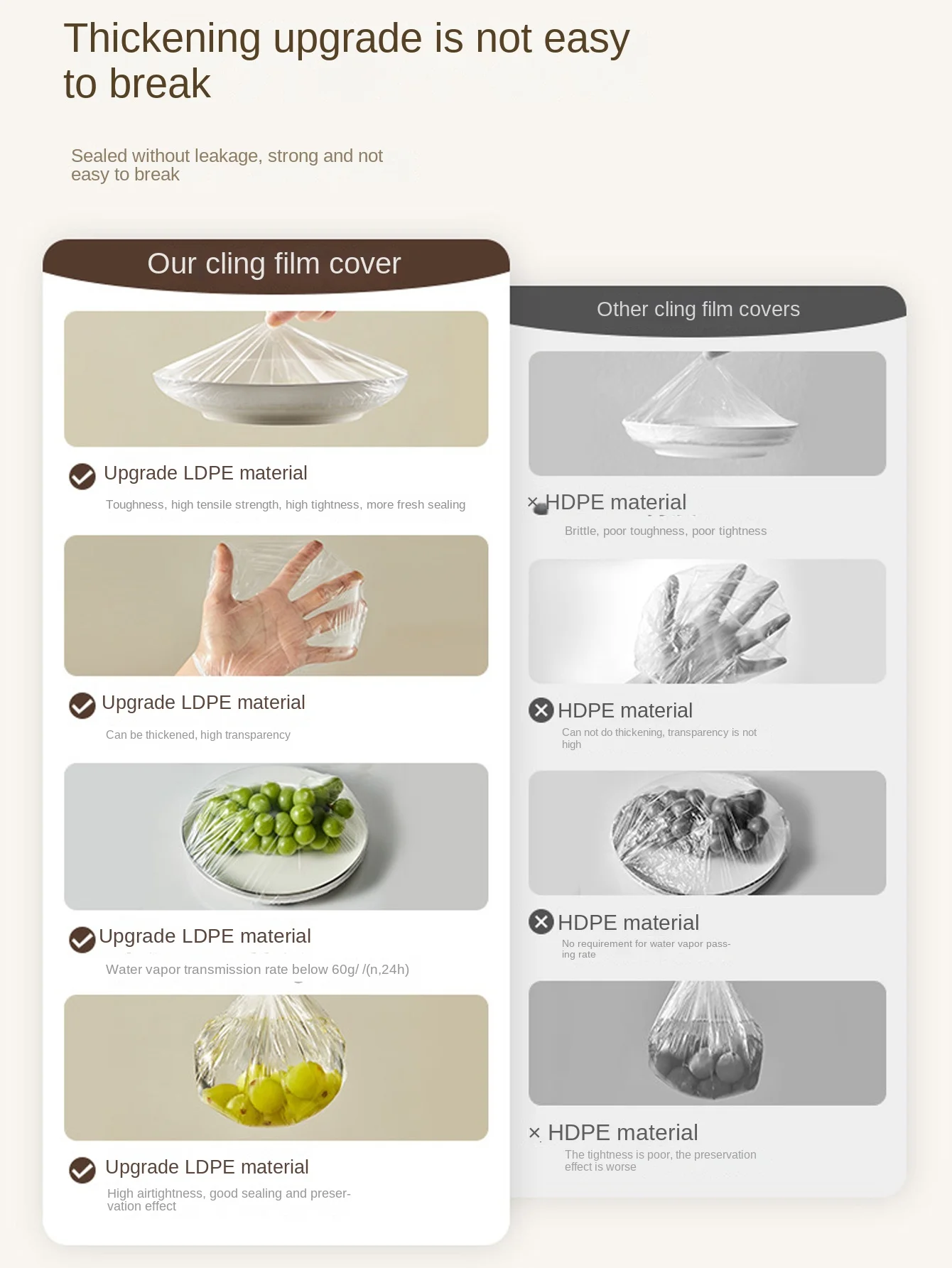 Thickening upgrade is not easy to break

Sealed without leakage, strong and not easy to break

Our cling film cover

Upgrade LDPE material

Toughness, high tensile strength, high tightness, more fresh sealing

Upgrade LDPE material

Can be thickened, high transparency

Upgrade LDPE material

Water vapor transmission rate below 60g/ /(n,24h)

Upgrade LDPE material

High airtightness, good sealing and preservation effect

Other cling film covers

× HDPE material

Brittle, poor toughness, poor tightness

HDPE material

Can not do thickening, transparency is not high

HDPE material

No requirement for water vapor passing rate

× HDPE material

The tightness is poor, the preservation effect is worse