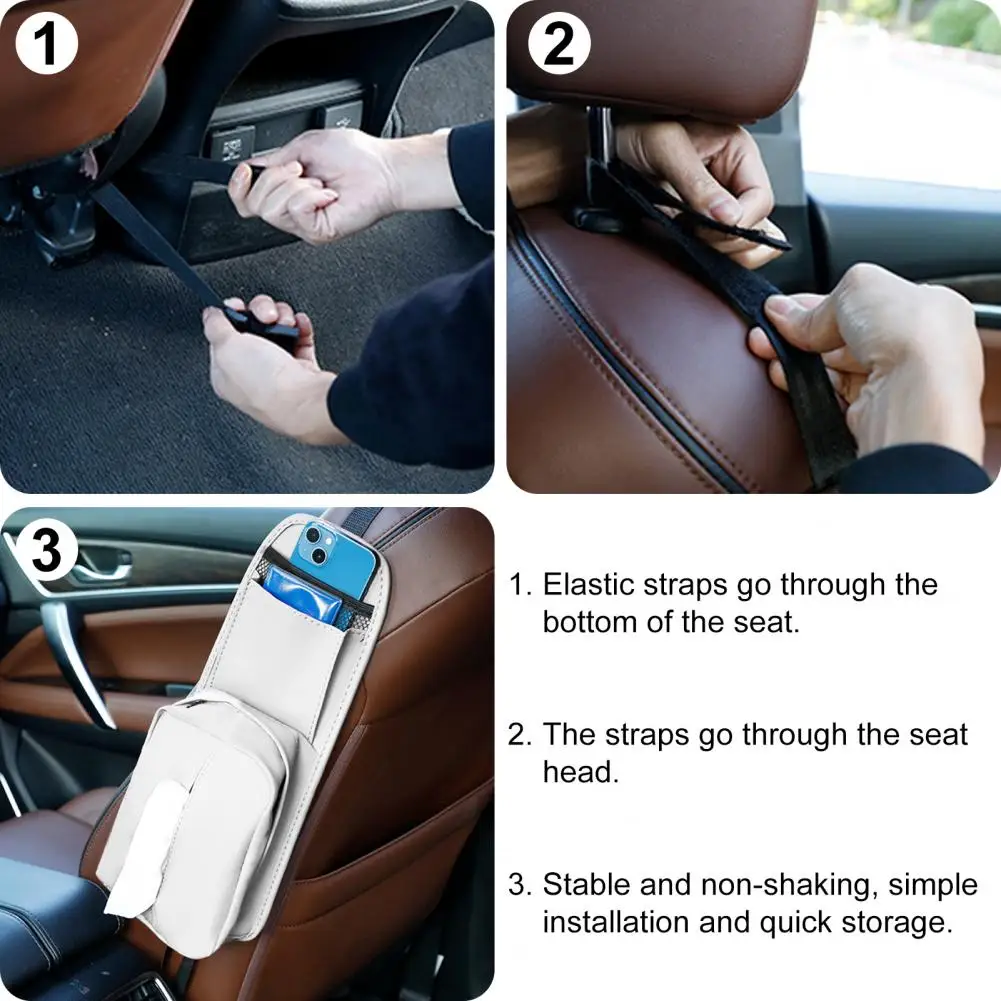 1

2

3

1. Elastic straps go through the bottom of the seat.

2. The straps go through the seat head.

3. Stable and non-shaking, simple installation and quick storage.