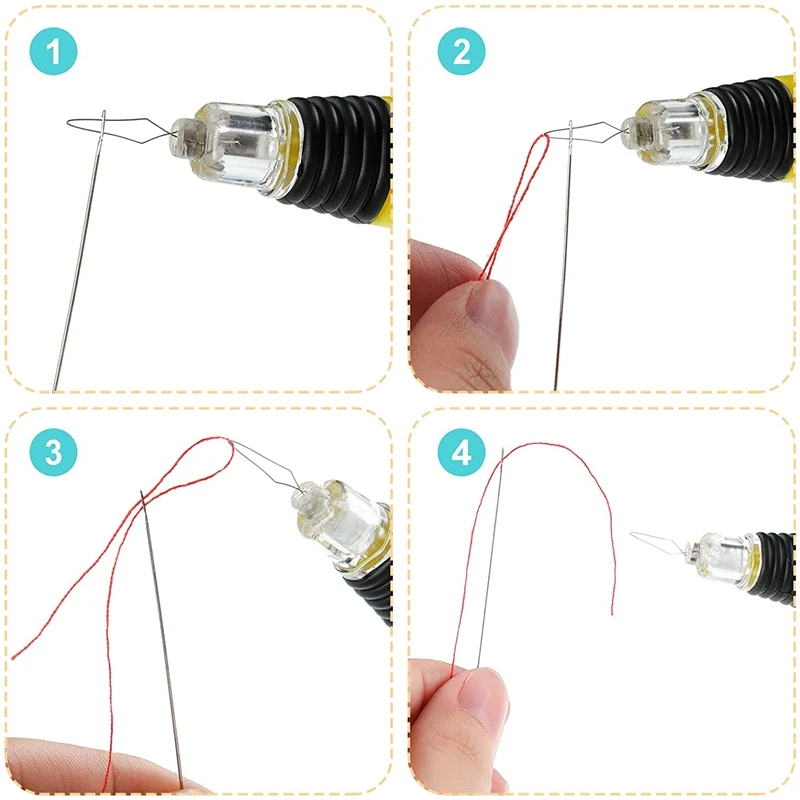 1

2

3

4