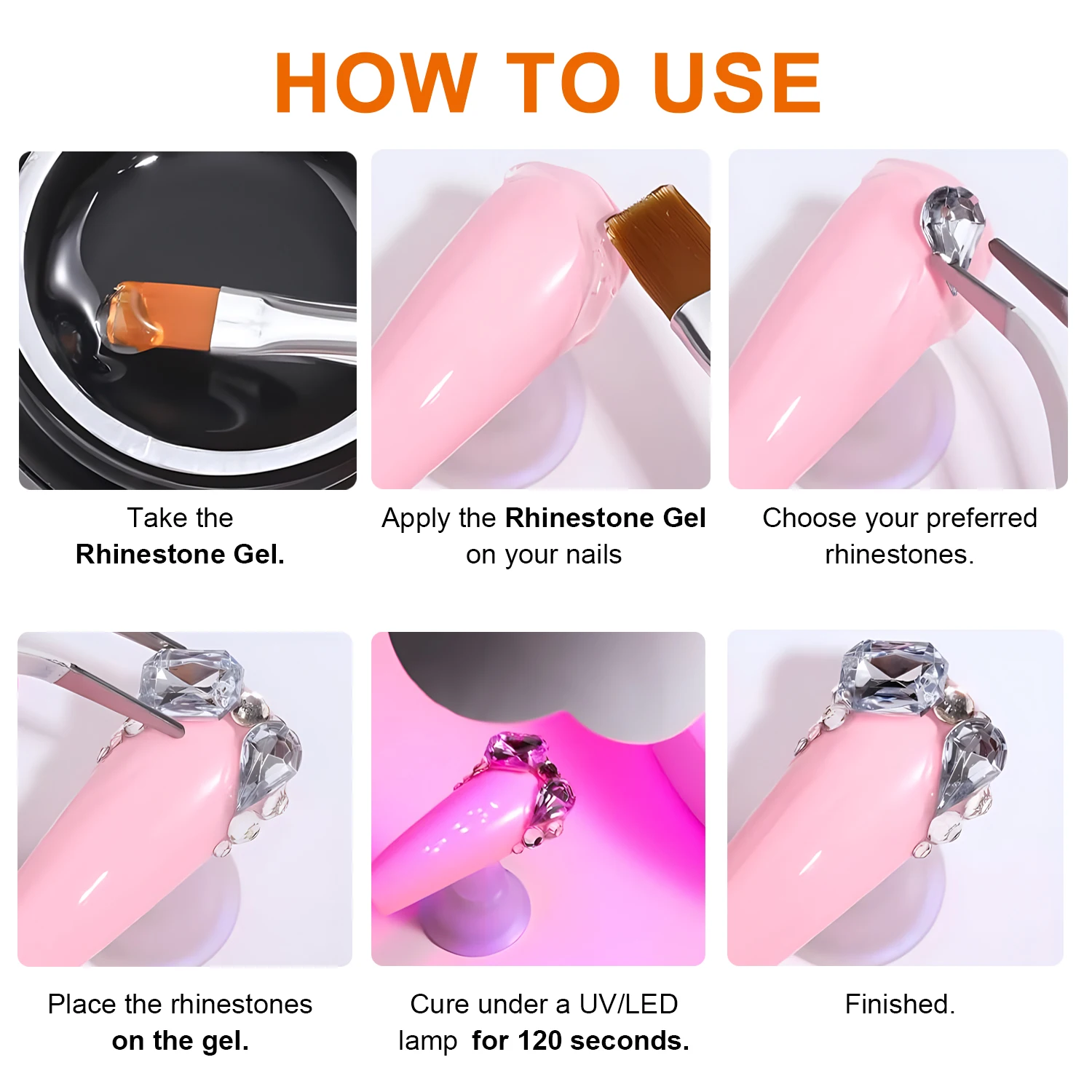 HOW TO USE

Take the Rhinestone Gel.

Apply the Rhinestone Gel on your nails

Choose your preferred rhinestones.

Place the rhinestones on the gel.

Cure under a UV/LED lamp for 120 seconds.

Finished.