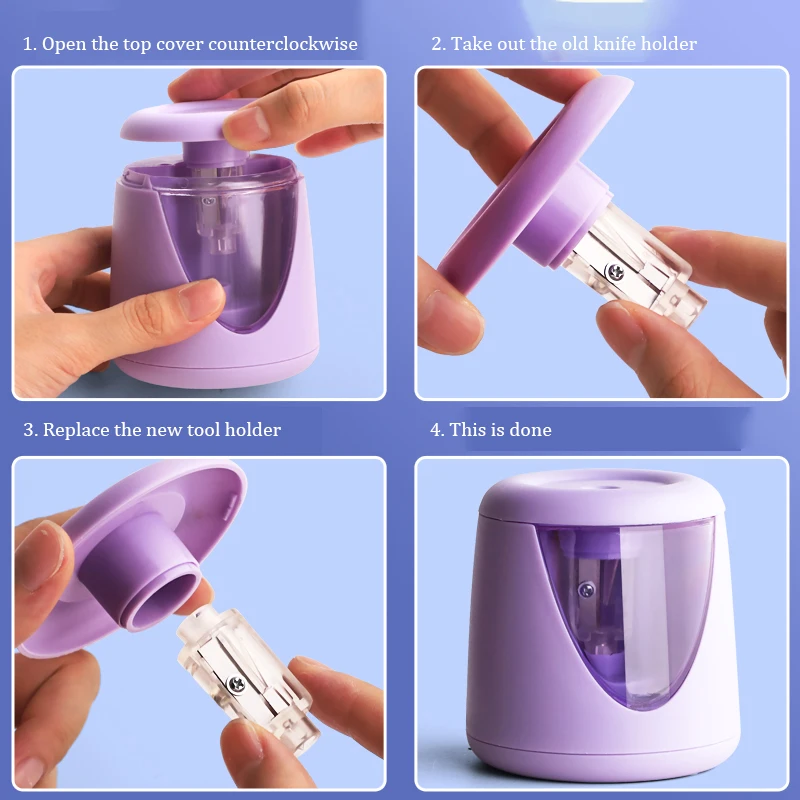 1. Open the top cover counterclockwise

2. Take out the old knife holder

3. Replace the new tool holder

4. This is done