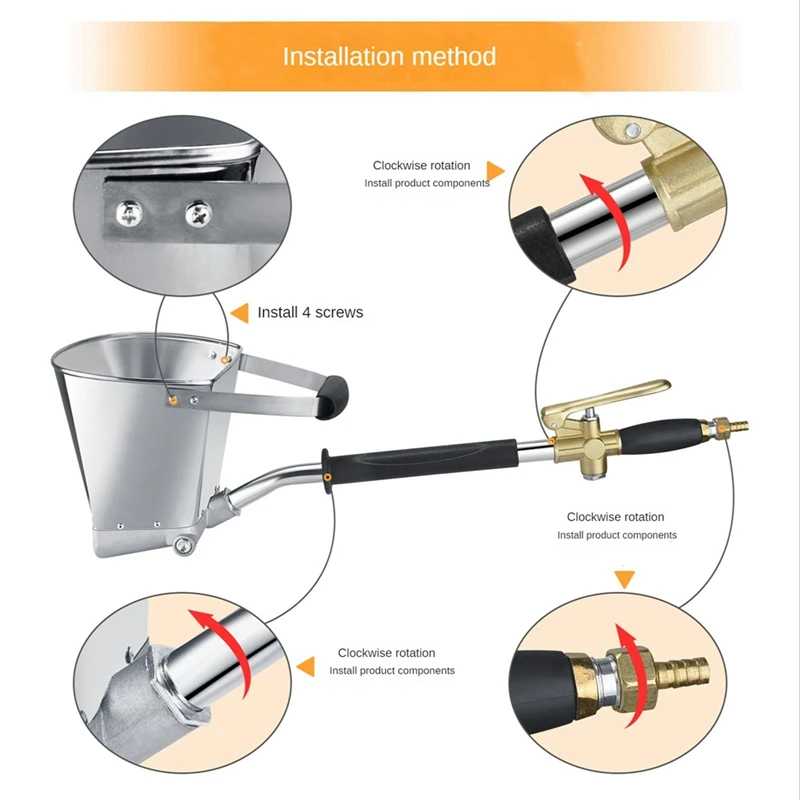 Installation method

Clockwise rotation
Install product components

Install 4 screws

Clockwise rotation
Install product components

Clockwise rotation
Install product components