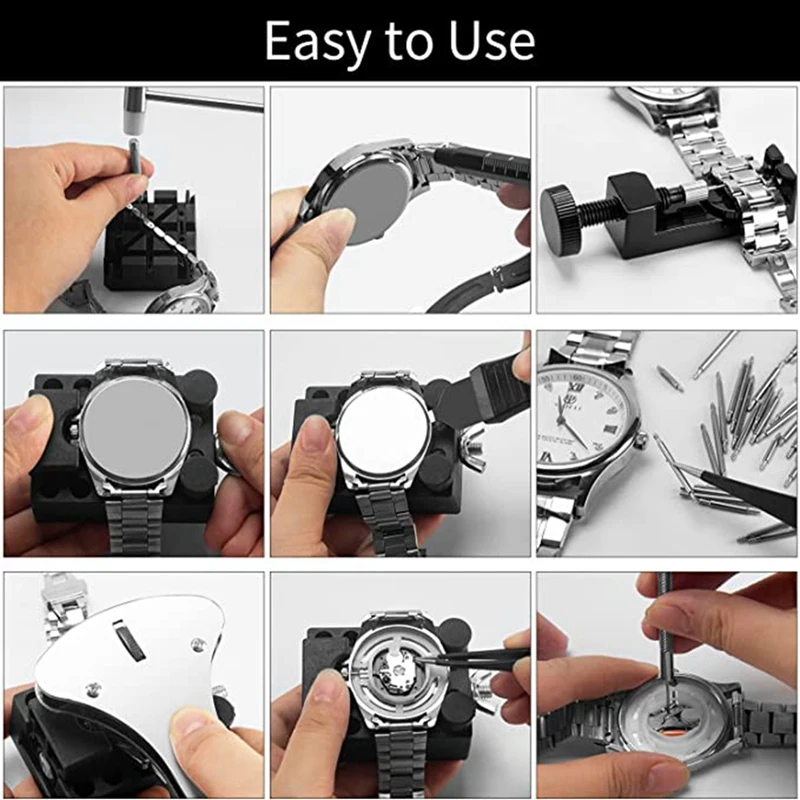 Easy to Use