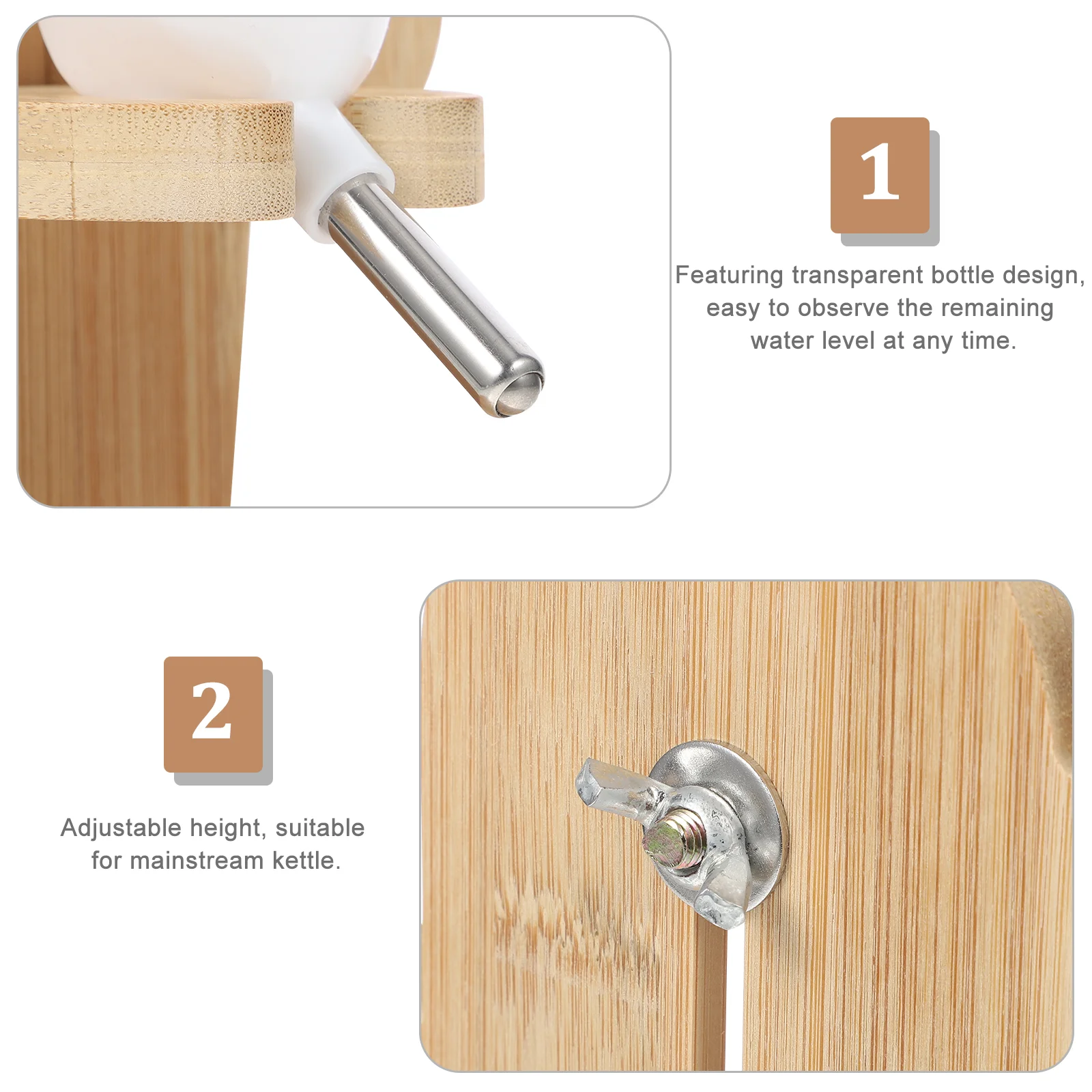 1

Featuring transparent bottle design, easy to observe the remaining water level at any time.

2

Adjustable height, suitable for mainstream kettle.