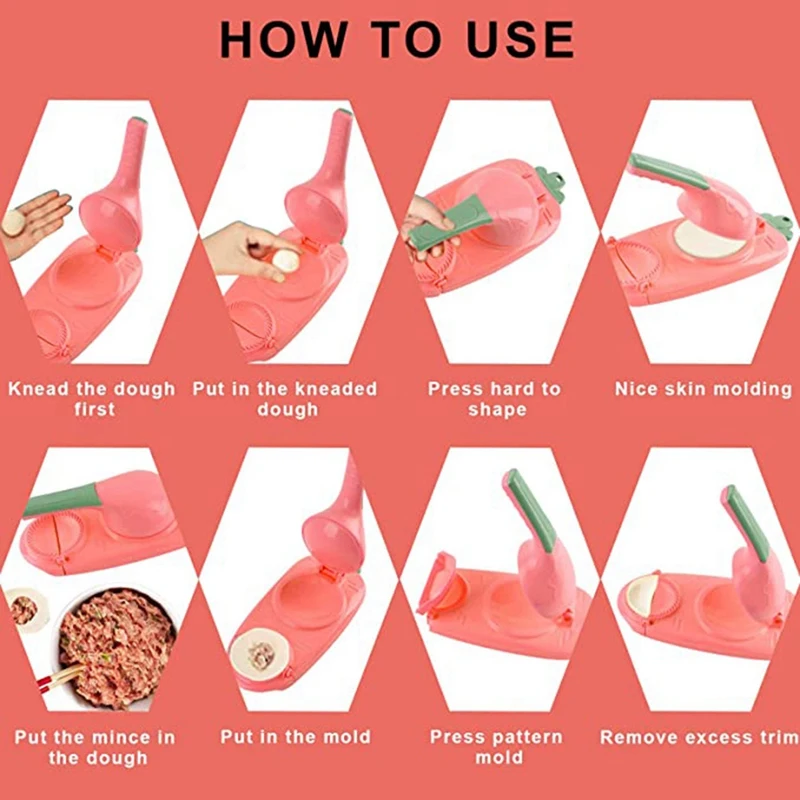 HOW TO USE

Knead the dough first

Put in the kneaded dough

Press hard to shape

Nice skin molding

Put the mince in the dough

Put in the mold

Press pattern mold

Remove excess trim