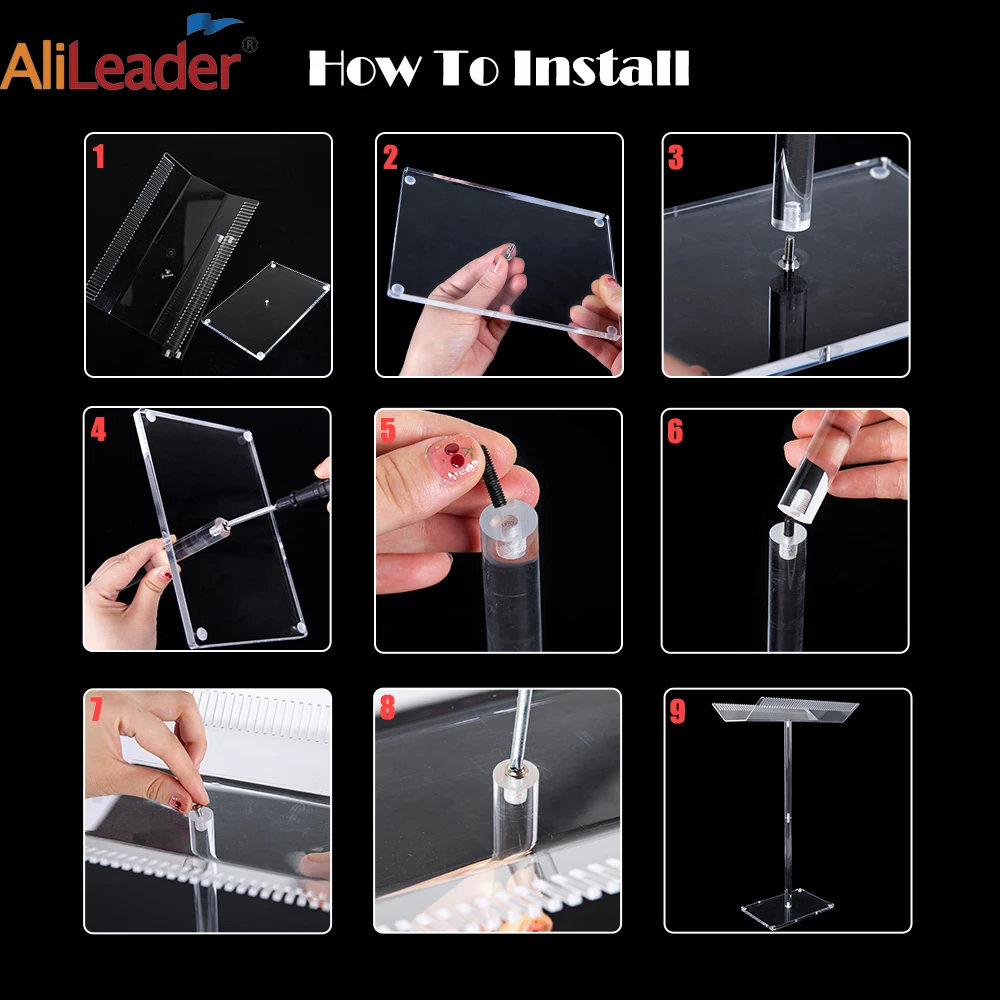 AliLeader®

How To Install

1

2

3

4

5

6

7

8

9