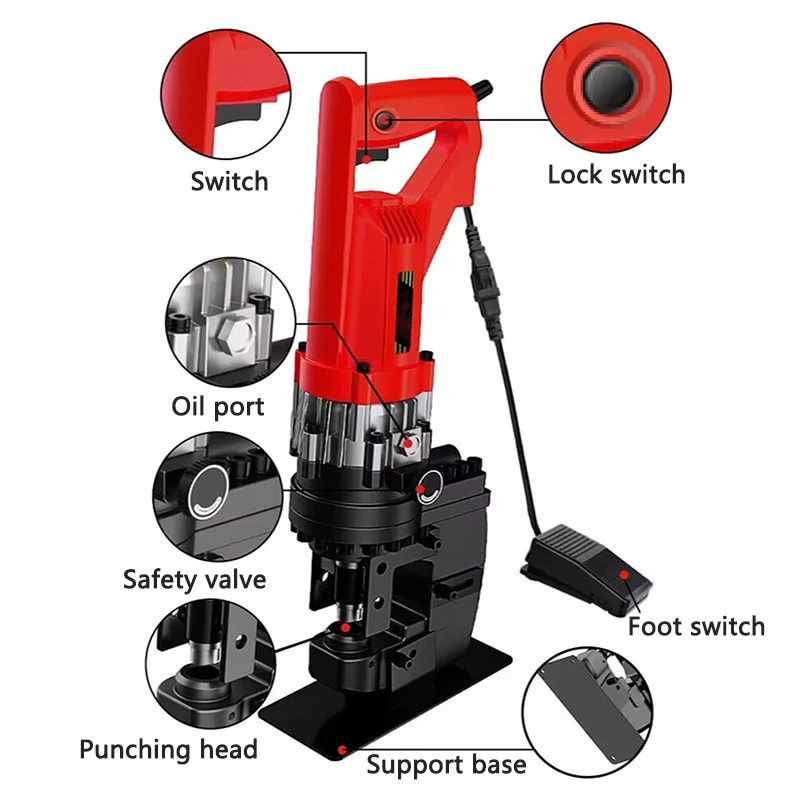 Switch

Lock switch

Oil port

Safety valve

Foot switch

Punching head

Support base