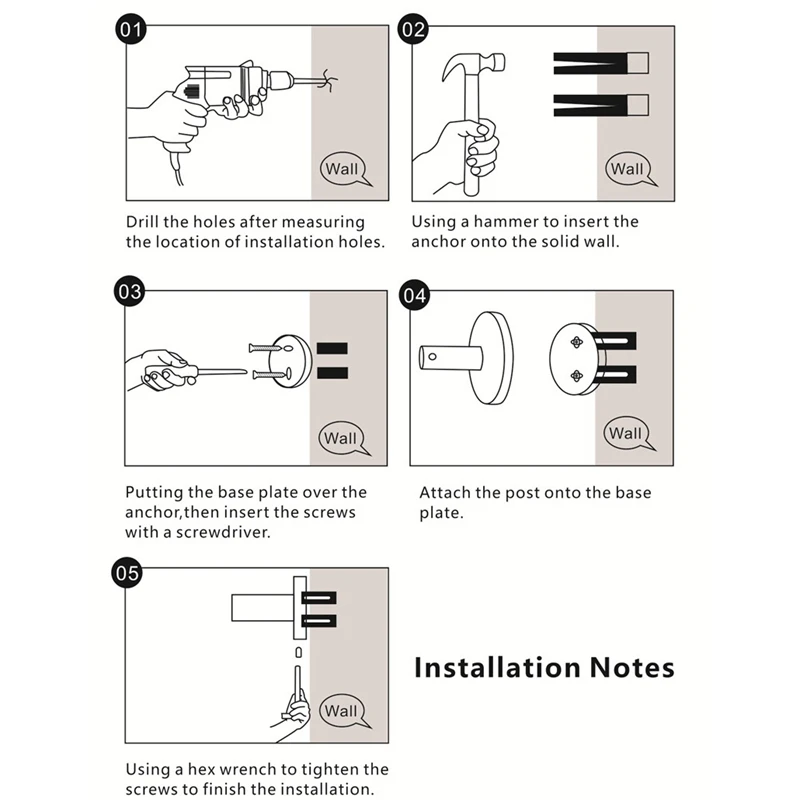 01

Wall

Drill the holes after measuring the location of installation holes.

02

Wall

Using a hammer to insert the anchor onto the solid wall.

03

Wall

Putting the base plate over the anchor,then insert the screws with a screwdriver.

04

Wall

Attach the post onto the base plate.

05

Wall

Using a hex wrench to tighten the screws to finish the installation.

Installation Notes