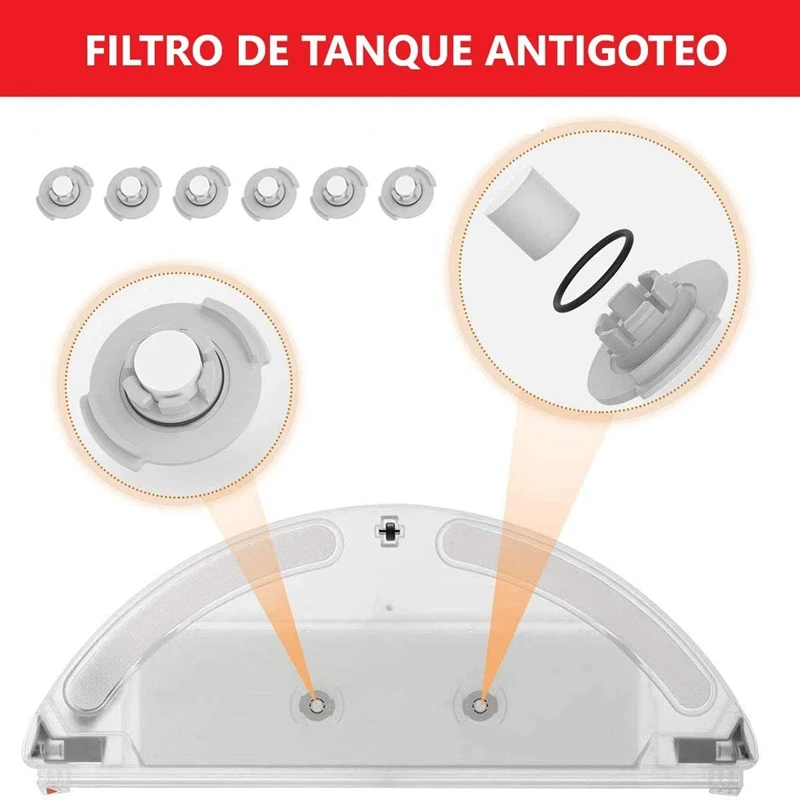 FILTRO DE TANQUE ANTIGOTEO