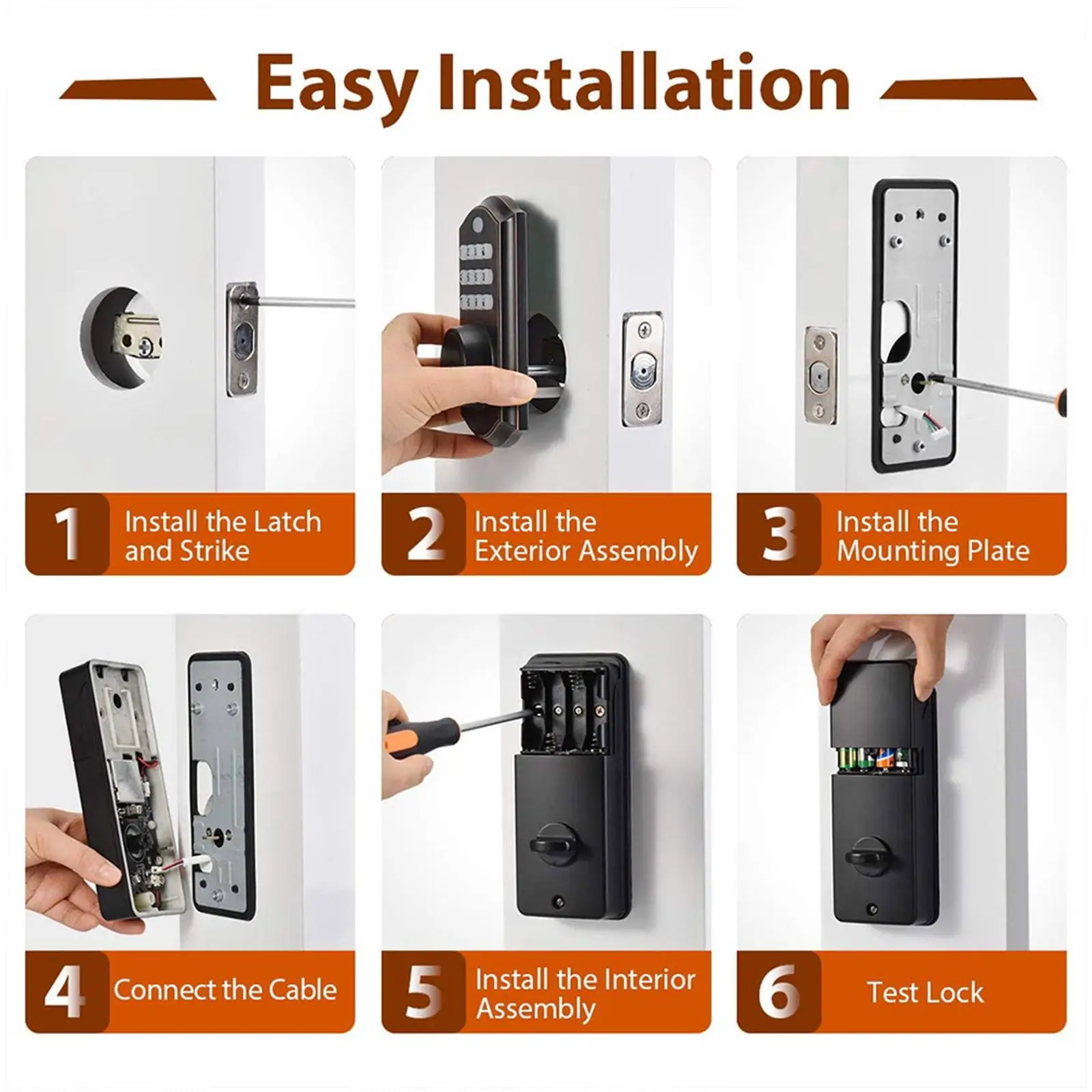 Easy Installation

1 Install the Latch and Strike

2 Install the Exterior Assembly

3 Install the Mounting Plate

4 Connect the Cable

5 Install the Interior Assembly

6 Test Lock