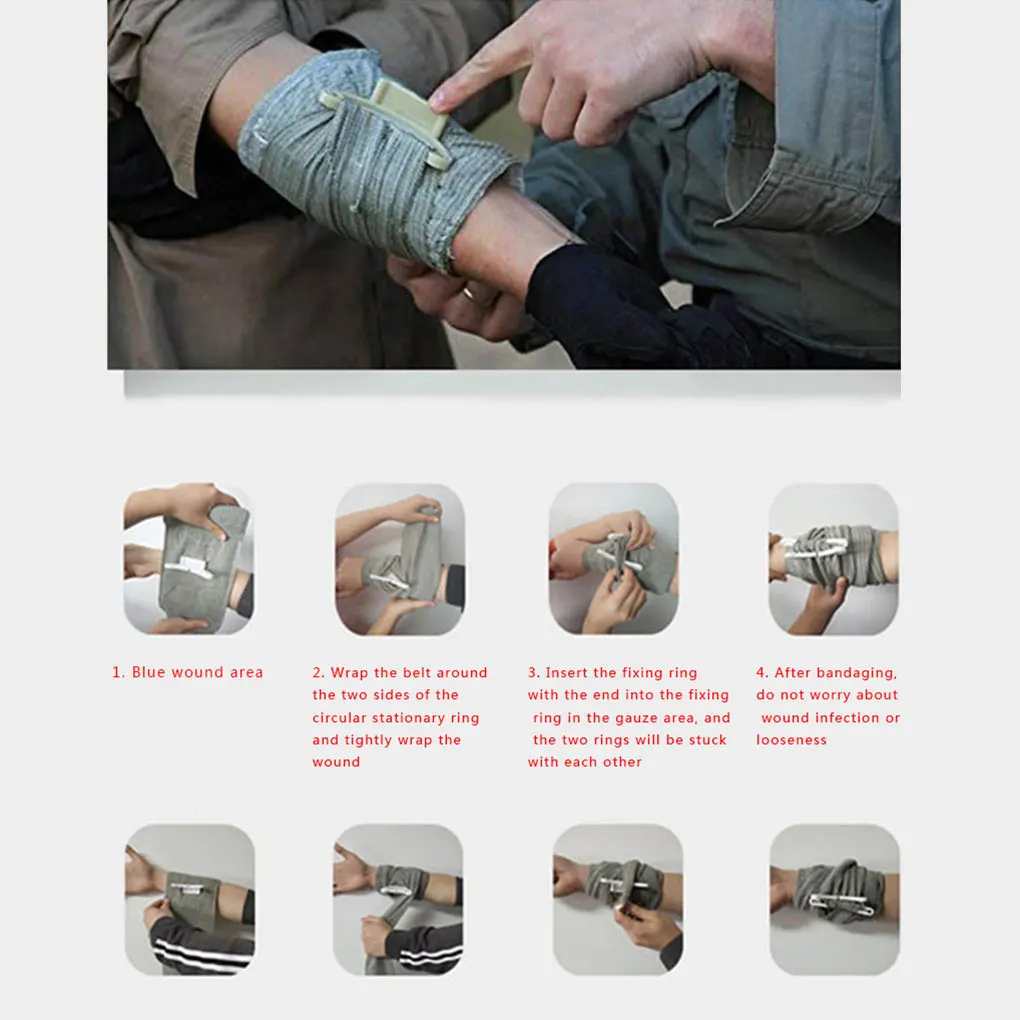 1. Blue wound area

2. Wrap the belt around the two sides of the circular stationary ring and tightly wrap the wound

3. Insert the fixing ring with the end into the fixing ring in the gauze area, and the two rings will be stuck with each other

4. After bandaging, do not worry about wound infection or looseness