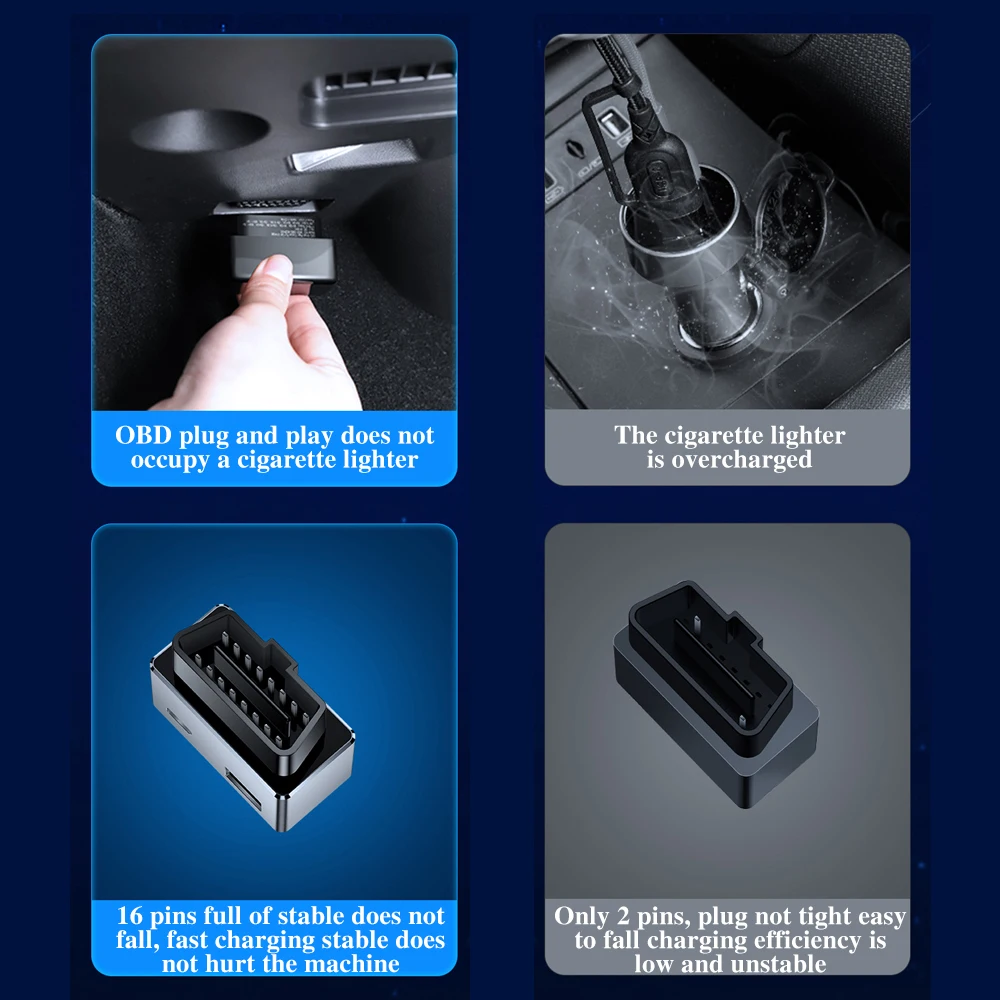 OBD plug and play does not occupy a cigarette lighter

The cigarette lighter is overcharged

16 pins full of stable does not fall, fast charging stable does not hurt the machine

Only 2 pins, plug not tight easy to fall charging efficiency is low and unstable