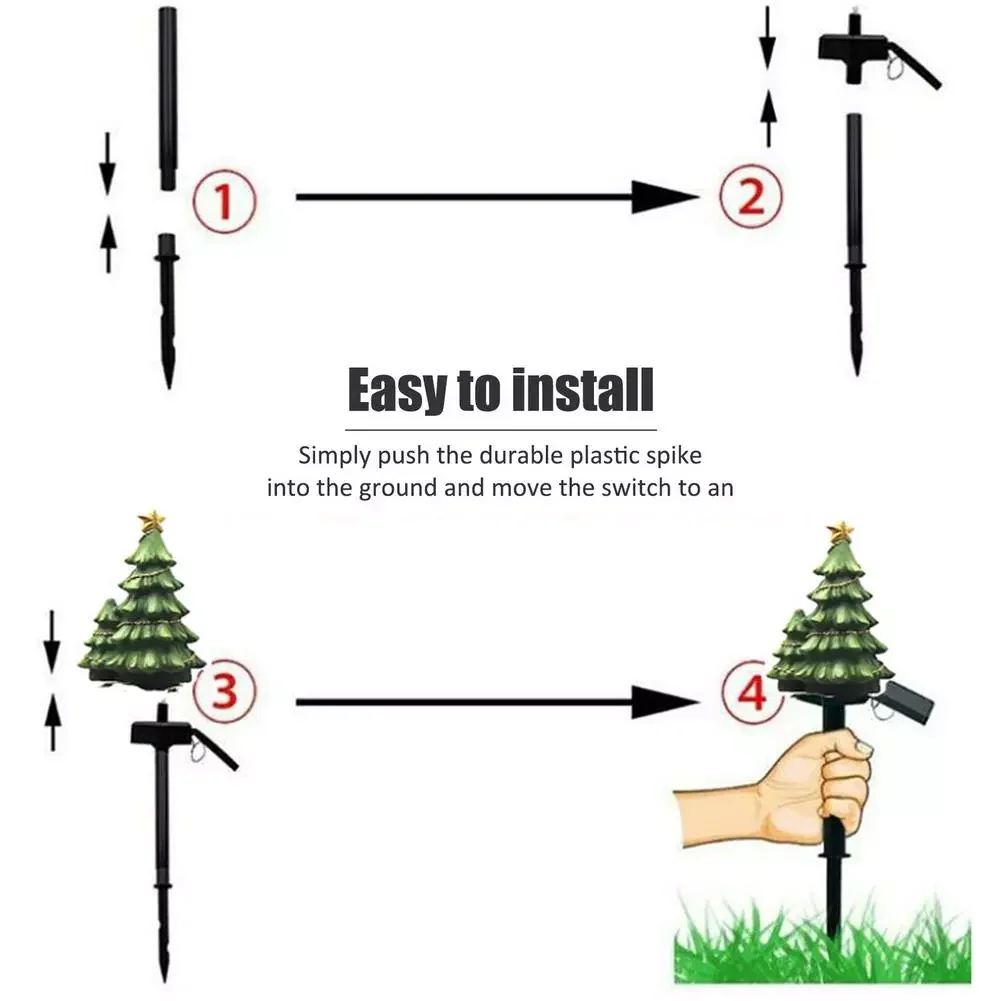 1

2

Easy to install

Simply push the durable plastic spike into the ground and move the switch to an

3

4