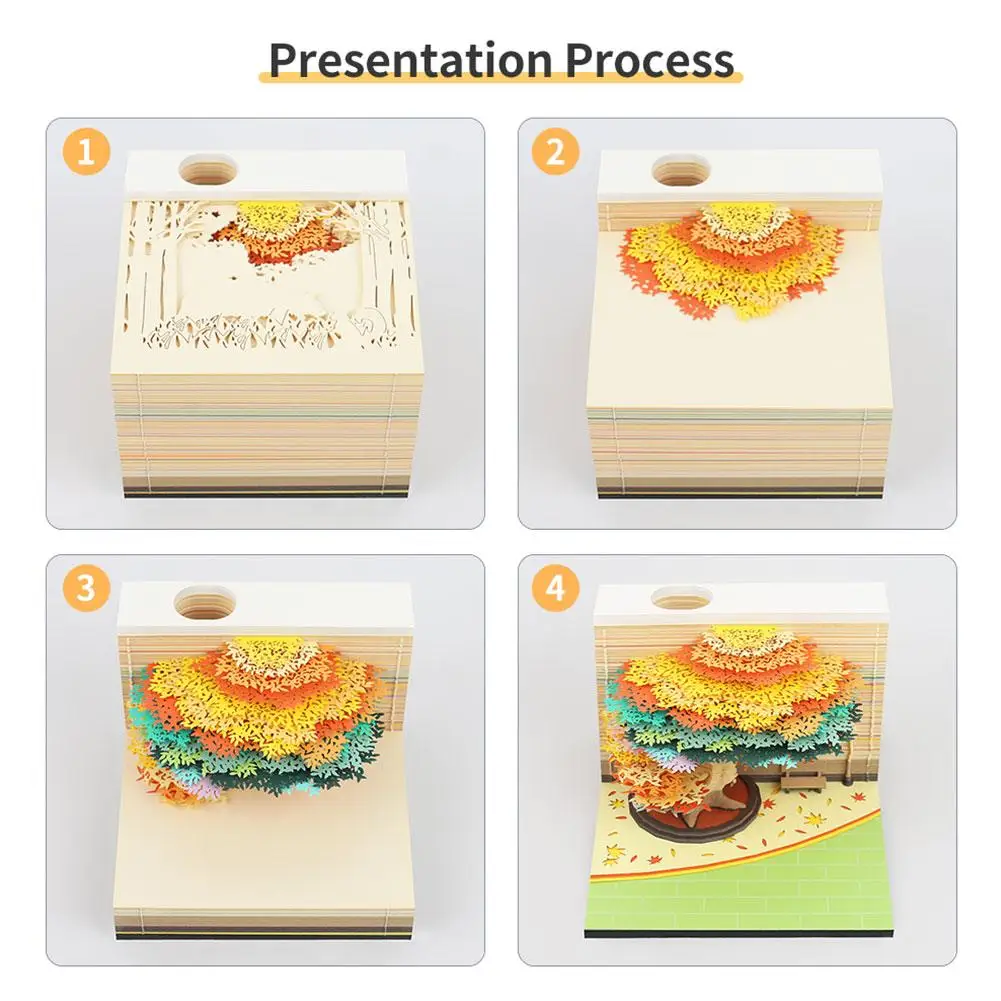 Presentation Process

1

2

3

4