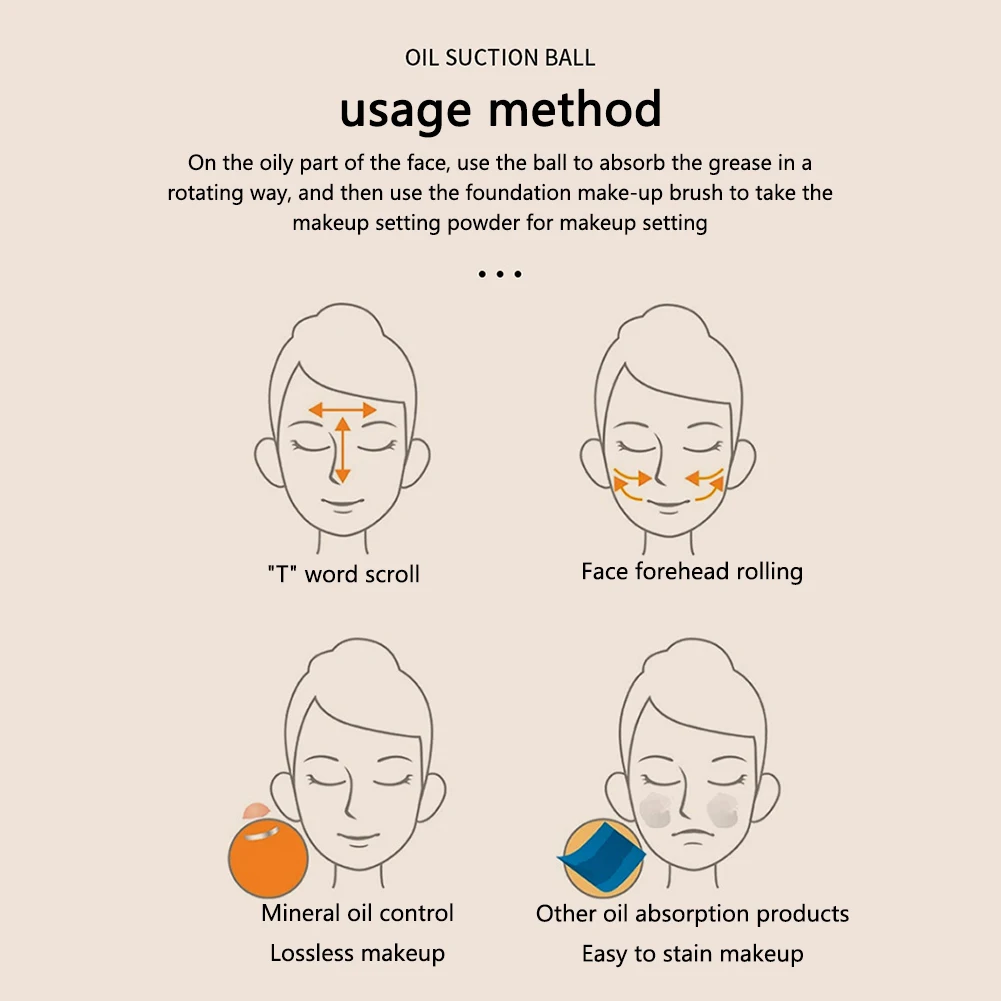 OIL SUCTION BALL

usage method

On the oily part of the face, use the ball to absorb the grease in a rotating way, and then use the foundation make-up brush to take the makeup setting powder for makeup setting

• • •

"T" word scroll

Face forehead rolling

Mineral oil control
Lossless makeup

Other oil absorption products
Easy to stain makeup