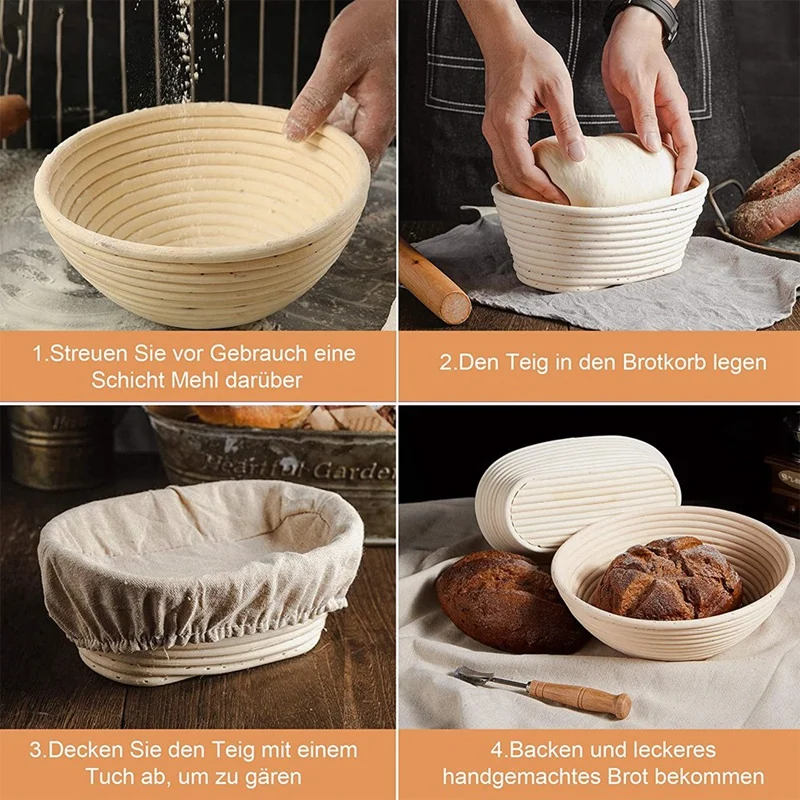 1.Streuen Sie vor Gebrauch eine Schicht Mehl darüber

2.Den Teig in den Brotkorb legen

Heartful Garden

3.Decken Sie den Teig mit einem Tuch ab, um zu gären

4.Backen und leckeres handgemachtes Brot bekommen