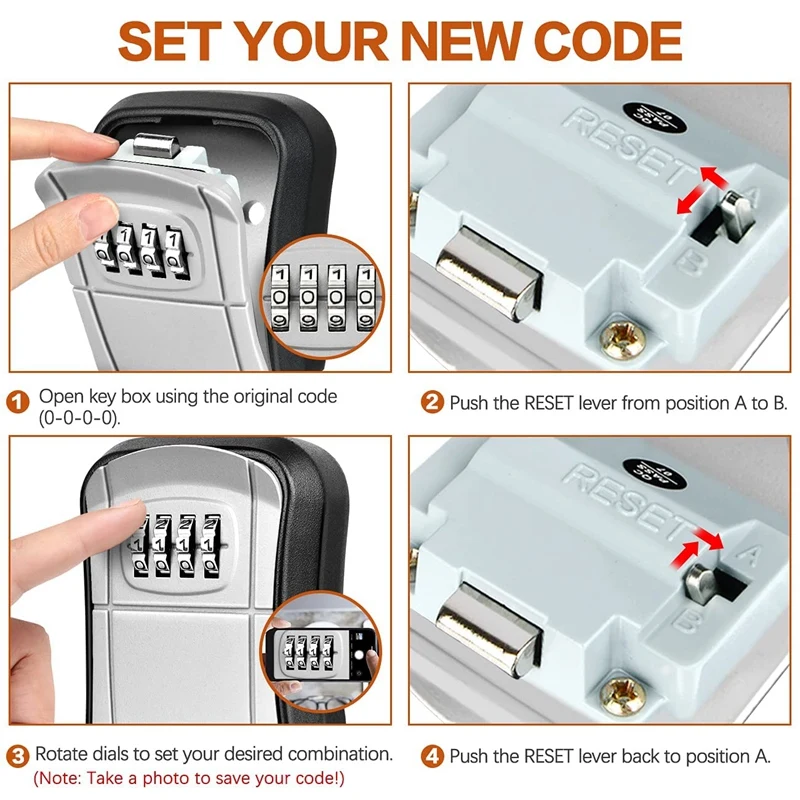 SET YOUR NEW CODE

RESET
A
B

1 Open key box using the original code (0-0-0-0).

2 Push the RESET lever from position A to B.

RESET
A
B

3 Rotate dials to set your desired combination.
(Note: Take a photo to save your code!)

4 Push the RESET lever back to position A.