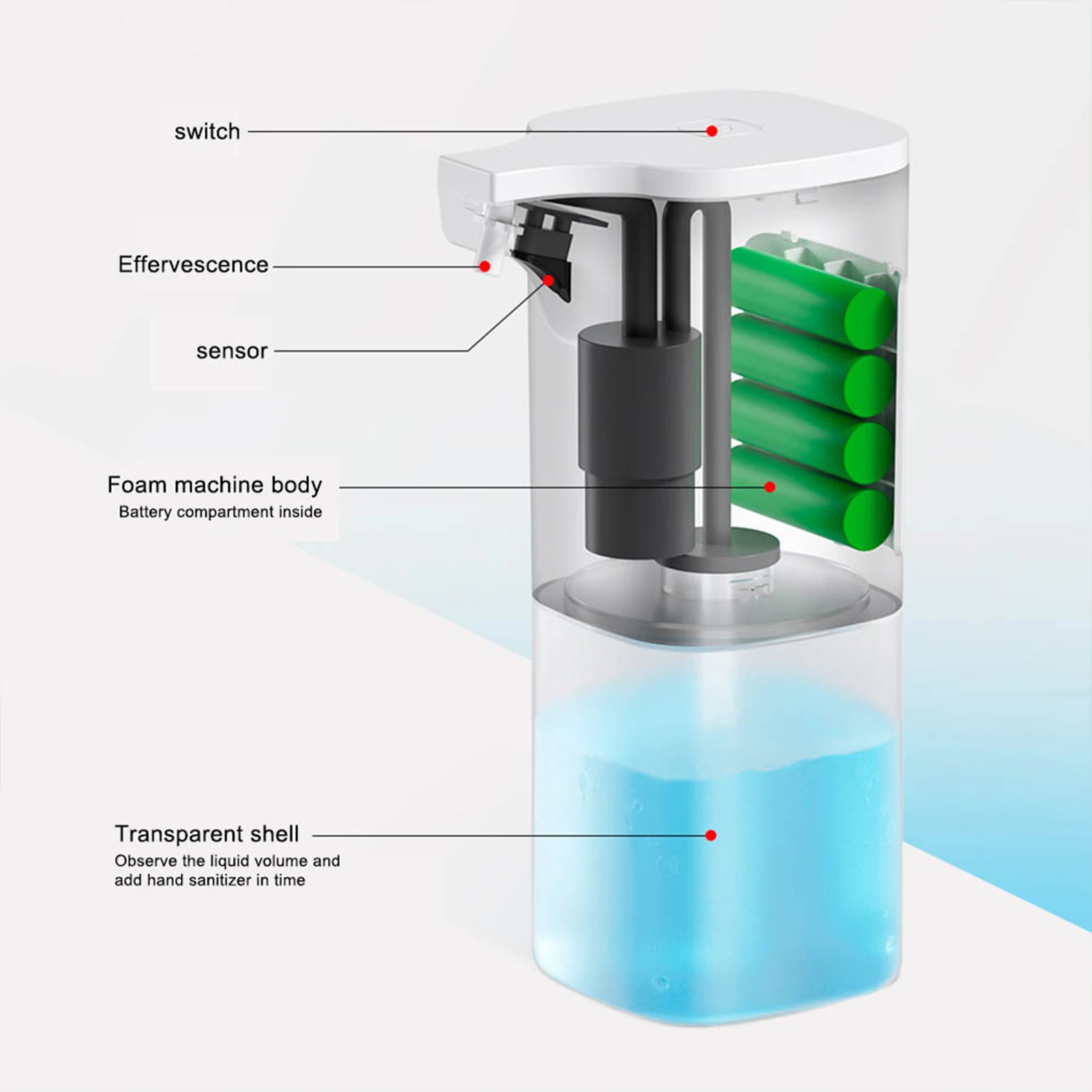 switch

Effervescence

sensor

Foam machine body
Battery compartment inside

Transparent shell
Observe the liquid volume and add hand sanitizer in time