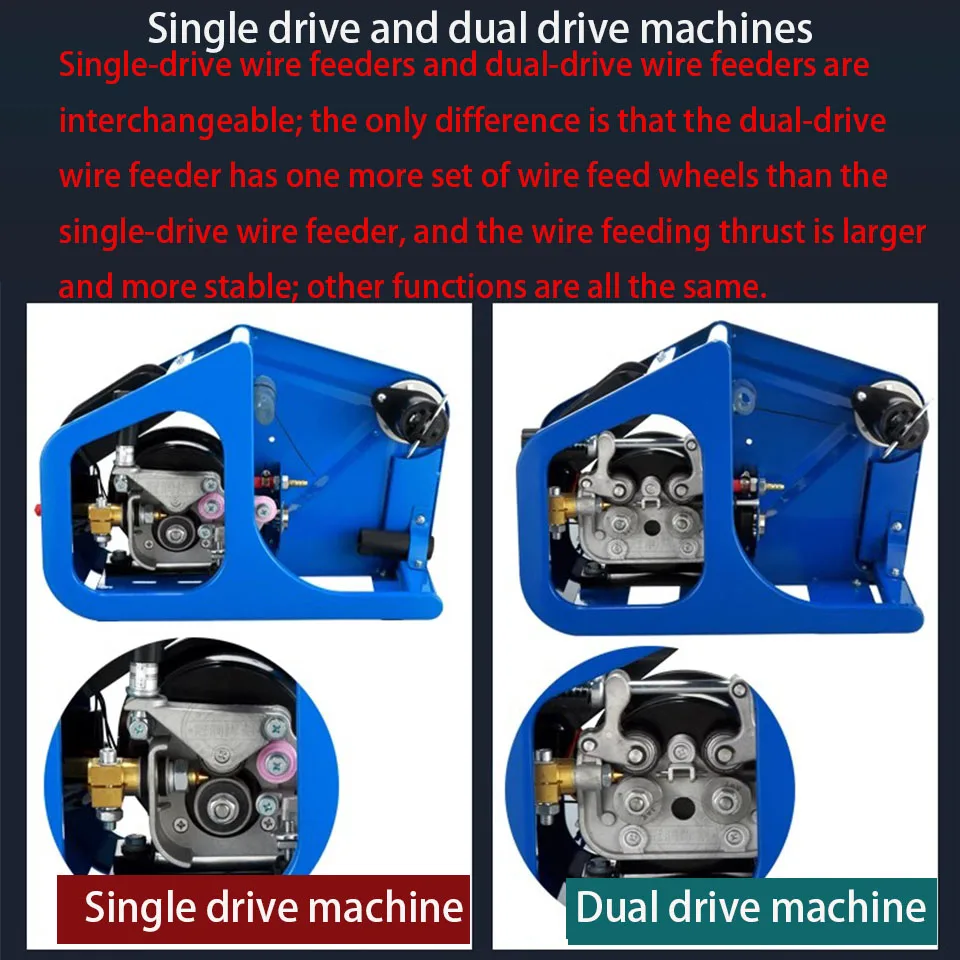 Single drive and dual drive machines

Single-drive wire feeders and dual-drive wire feeders are interchangeable; the only difference is that the dual-drive wire feeder has one more set of wire feed wheels than the single-drive wire feeder, and the wire feeding thrust is larger and more stable; other functions are all the same.

Single drive machine

Dual drive machine