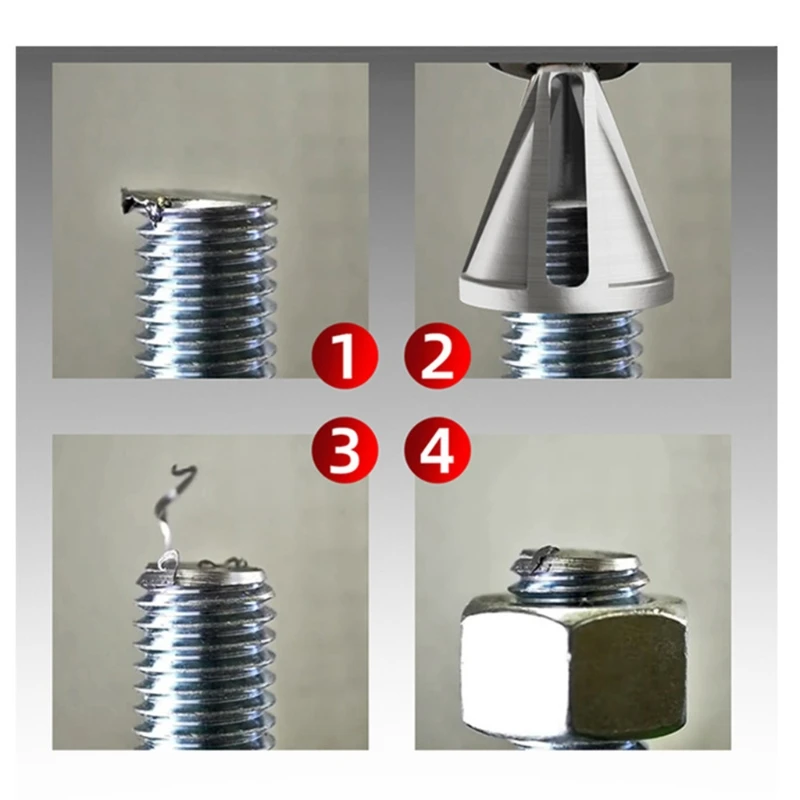 1 2
3 4