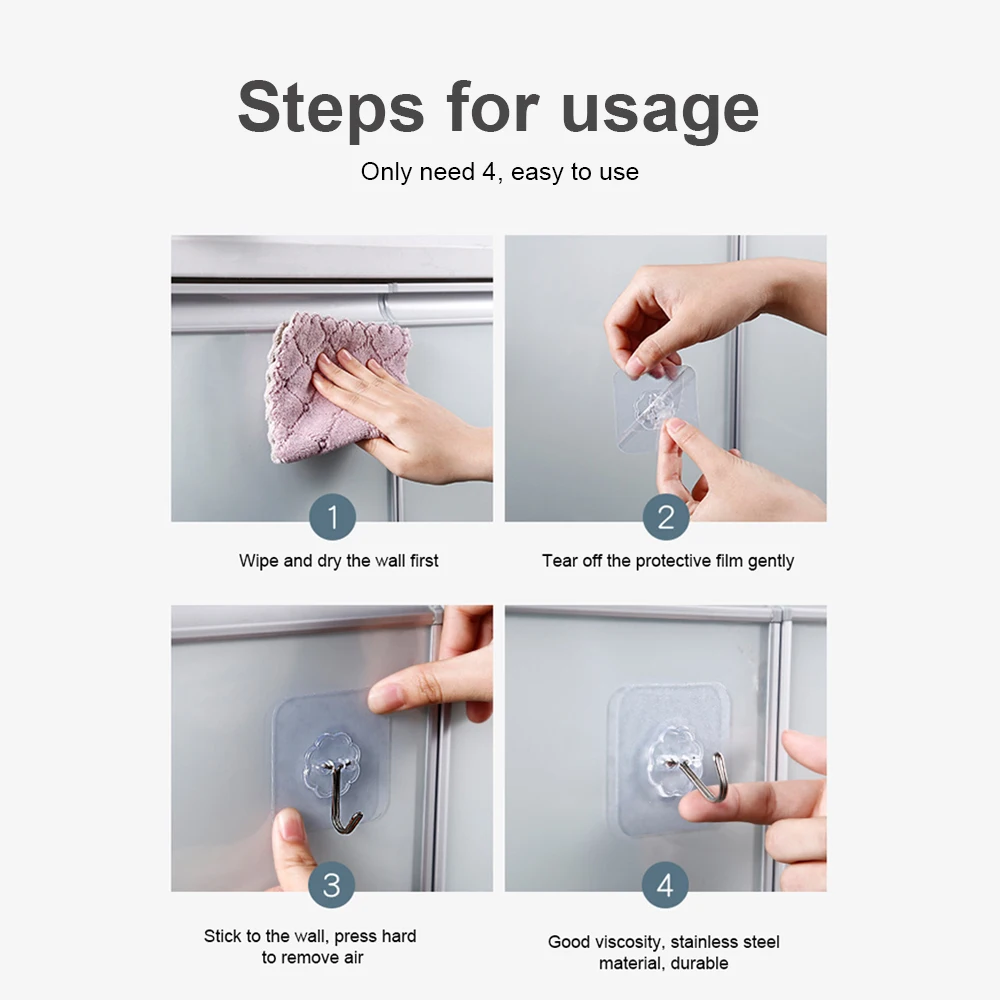 Steps for usage

Only need 4, easy to use

1

Wipe and dry the wall first

2

Tear off the protective film gently

3

Stick to the wall, press hard to remove air

4

Good viscosity, stainless steel material, durable