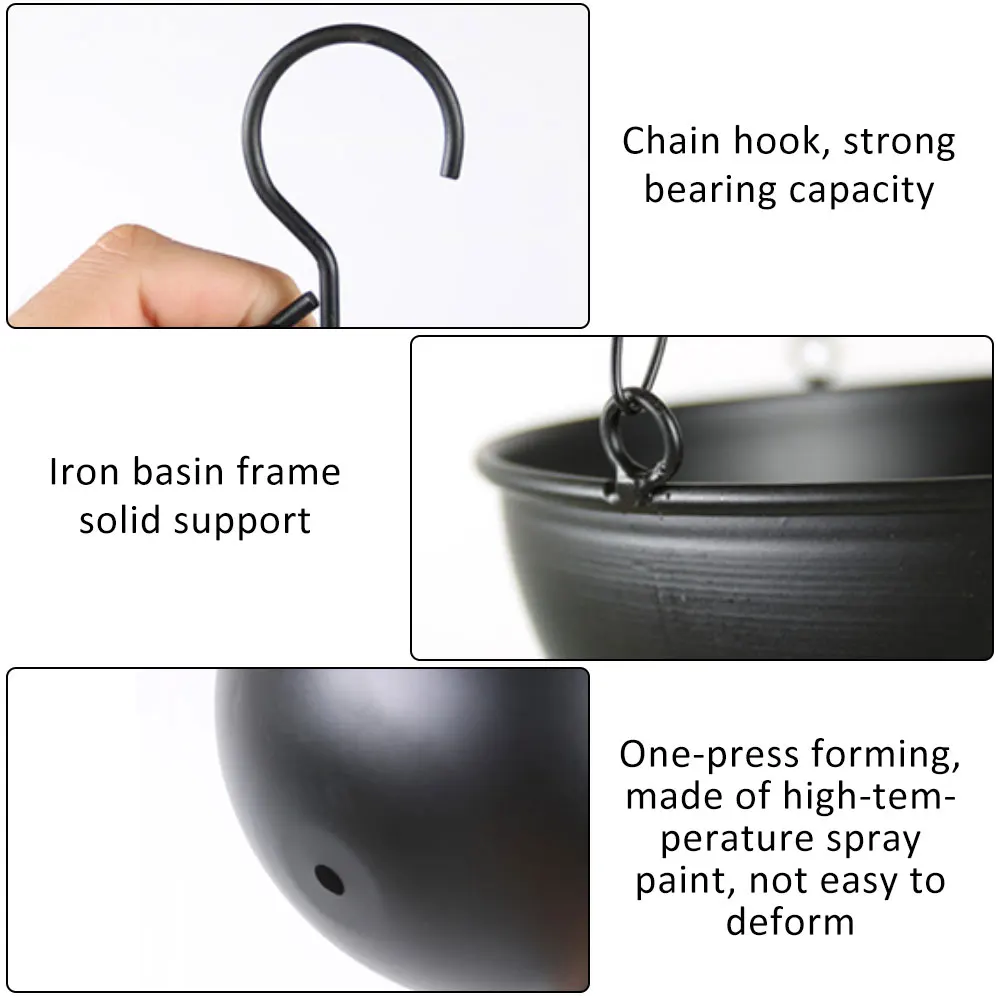 Chain hook, strong bearing capacity

Iron basin frame solid support

One-press forming, made of high-temperature spray paint, not easy to deform