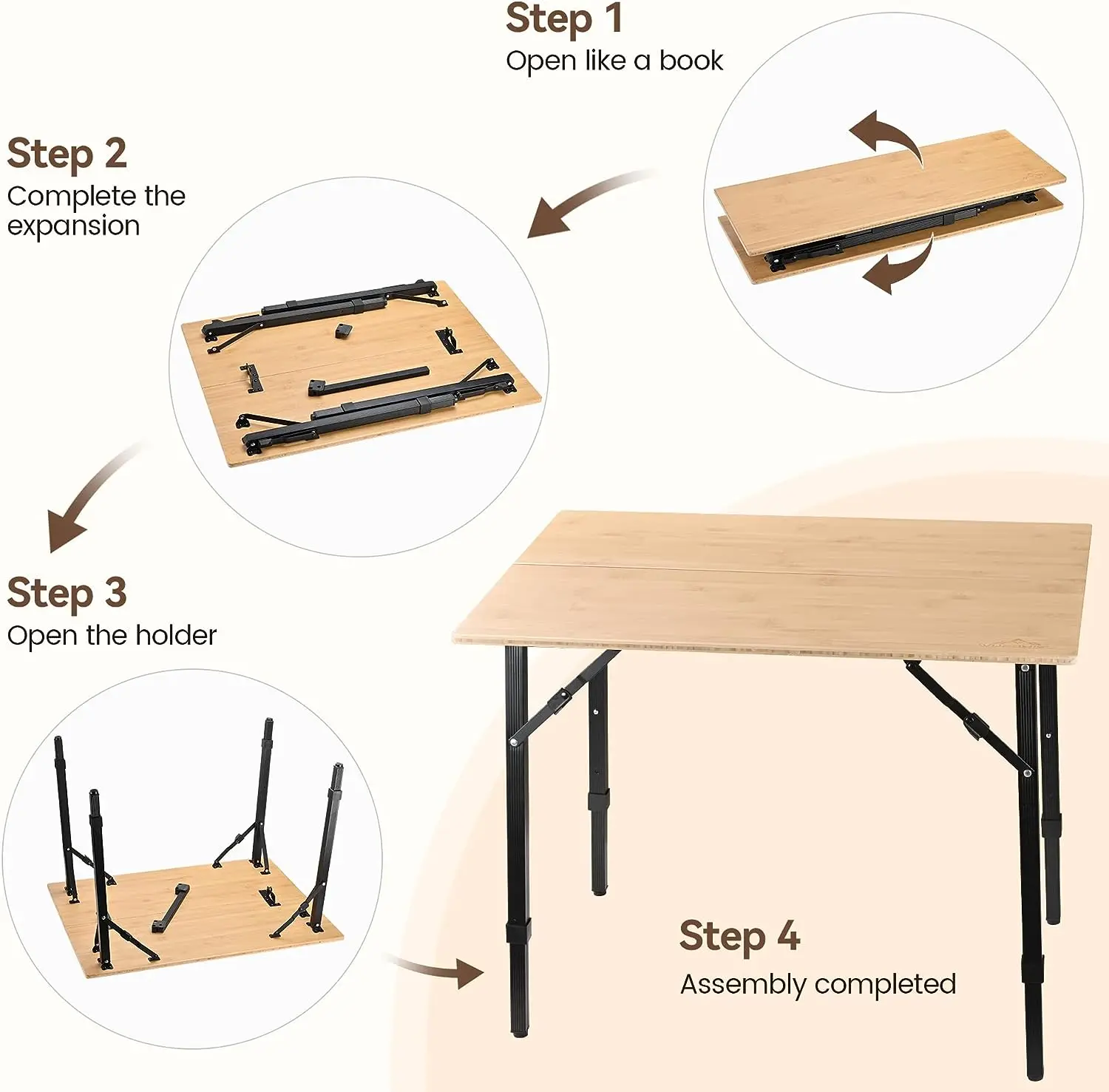 Step 1
Open like a book

Step 2
Complete the expansion

Step 3
Open the holder

Step 4
Assembly completed