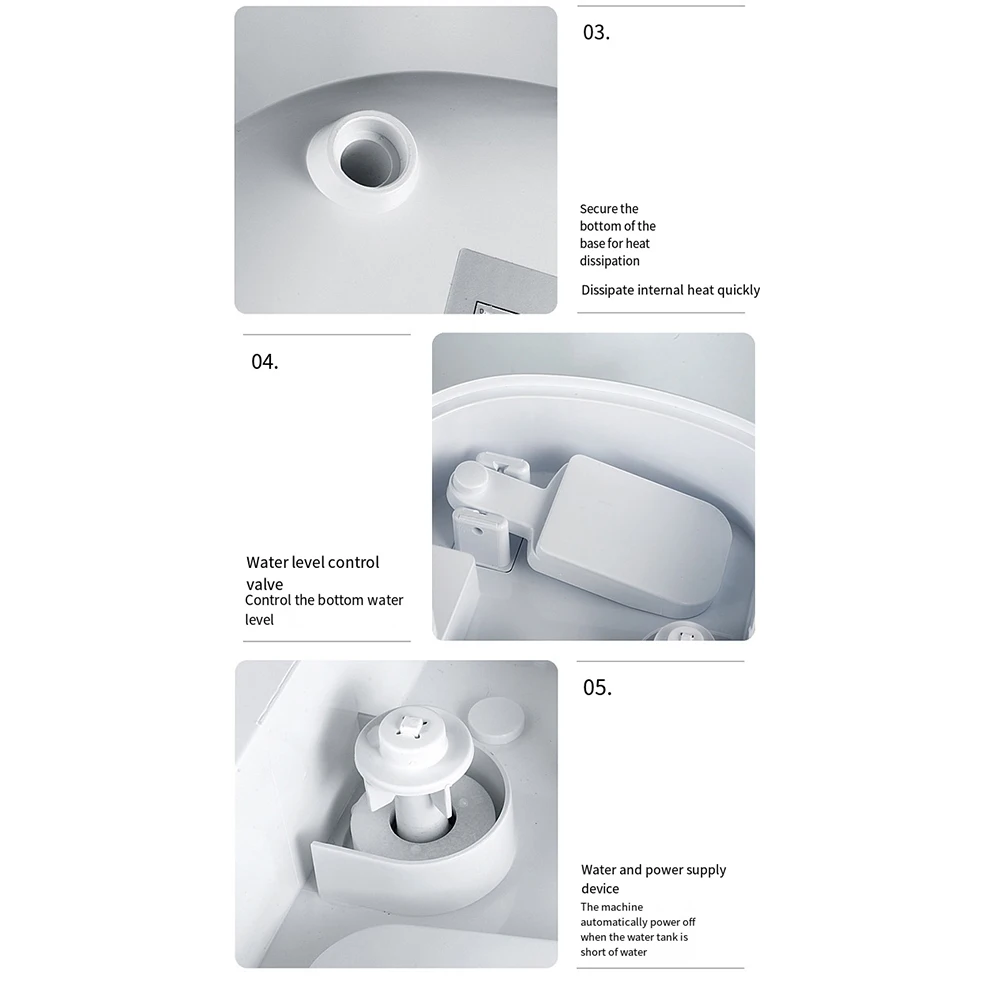 03.

Secure the bottom of the base for heat dissipation

Dissipate internal heat quickly

04.

Water level control valve

Control the bottom water level

05.

Water and power supply device

The machine automatically power off when the water tank is short of water