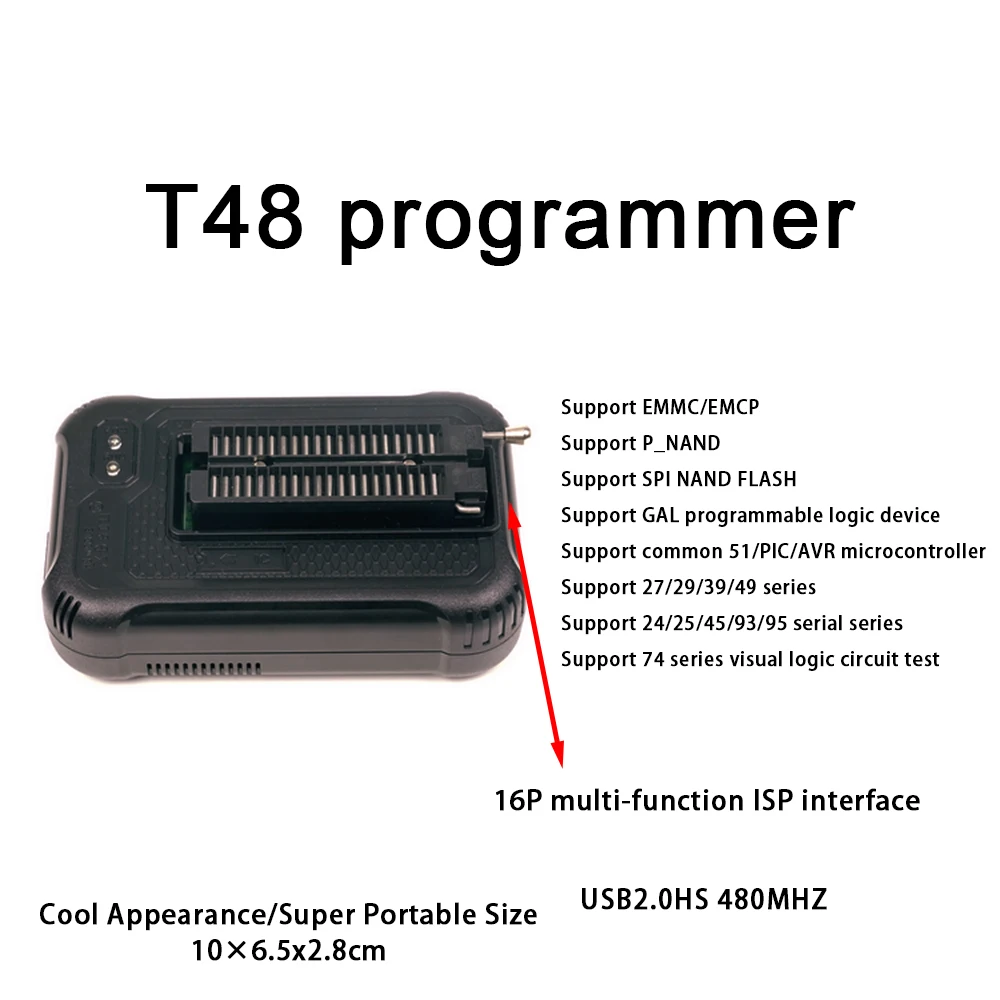 T48 programmer

Support EMMC/EMCP
Support P_NAND
Support SPI NAND FLASH
Support GAL programmable logic device
Support common 51/PIC/AVR microcontroller
Support 27/29/39/49 series
Support 24/25/45/93/95 serial series
Support 74 series visual logic circuit test

16P multi-function ISP interface

Cool Appearance/Super Portable Size
10×6.5x2.8cm

USB2.0HS 480MHZ