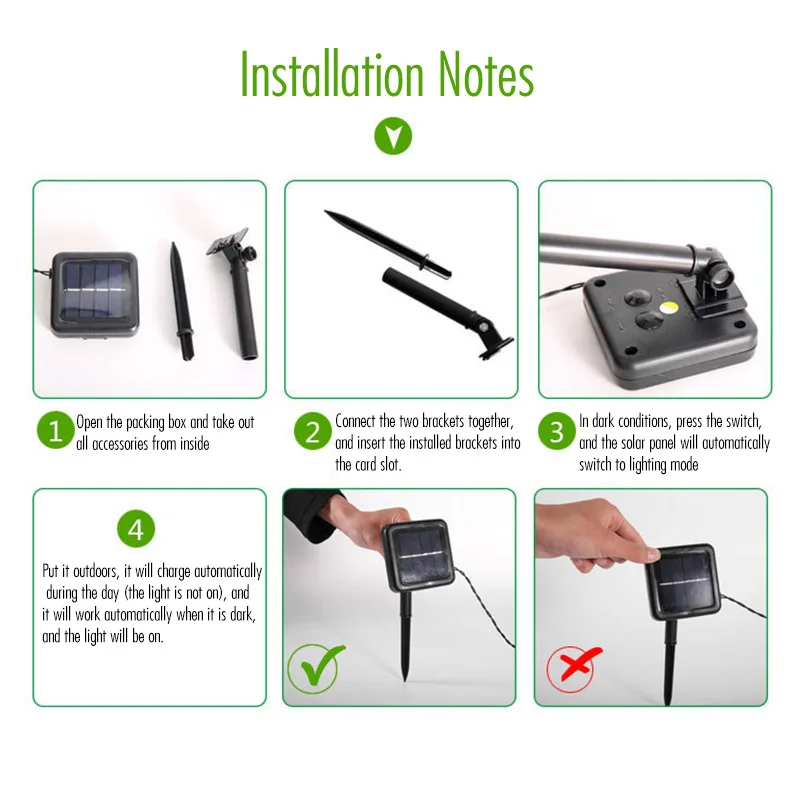 Installation Notes

1 Open the packing box and take out all accessories from inside

2 Connect the two brackets together, and insert the installed brackets into the card slot.

3 In dark conditions, press the switch, and the solar panel will automatically switch to lighting mode

4

Put it outdoors, it will charge automatically during the day (the light is not on), and it will work automatically when it is dark, and the light will be on.