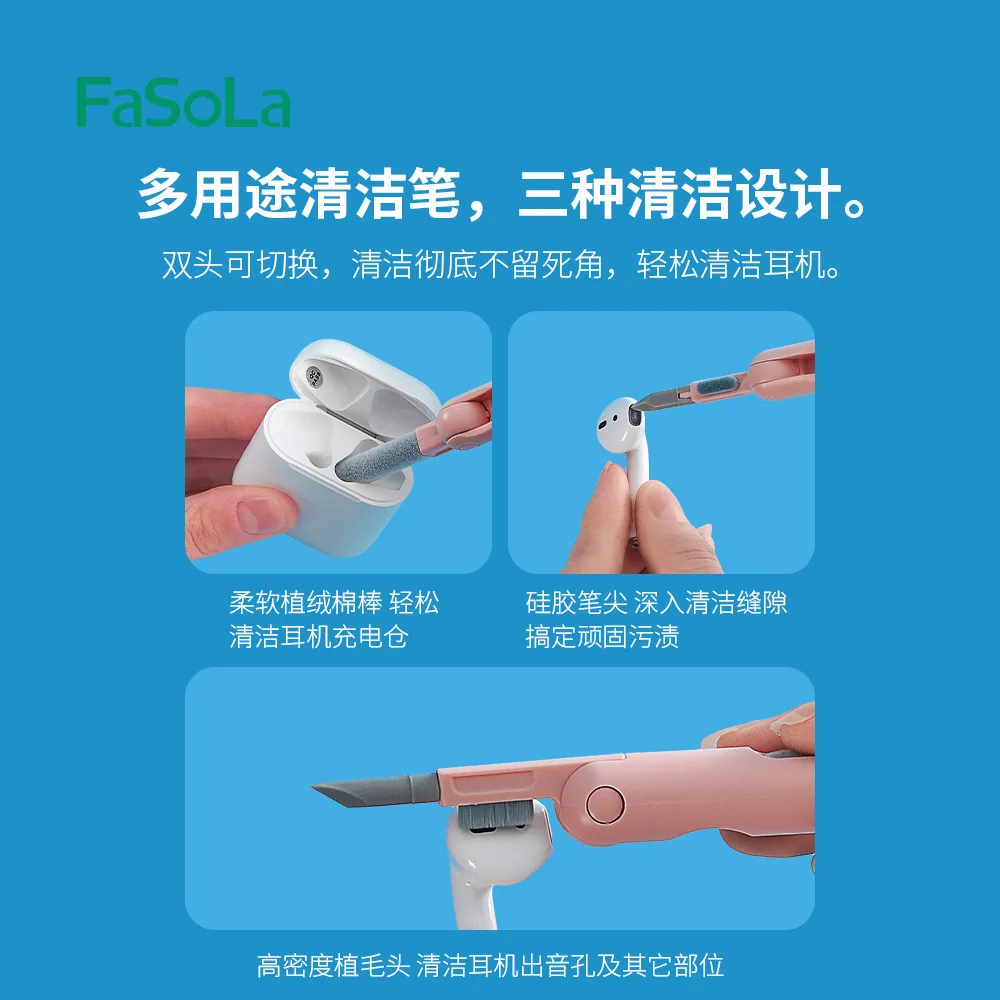 FaSoLa

多用途清洁笔，三种清洁设计。

双头可切换，清洁彻底不留死角，轻松清洁耳机。

柔软植绒棉棒 轻松清洁耳机充电仓

硅胶笔尖 深入清洁缝隙搞定顽固污渍

高密度植毛头 清洁耳机出音孔及其它部位