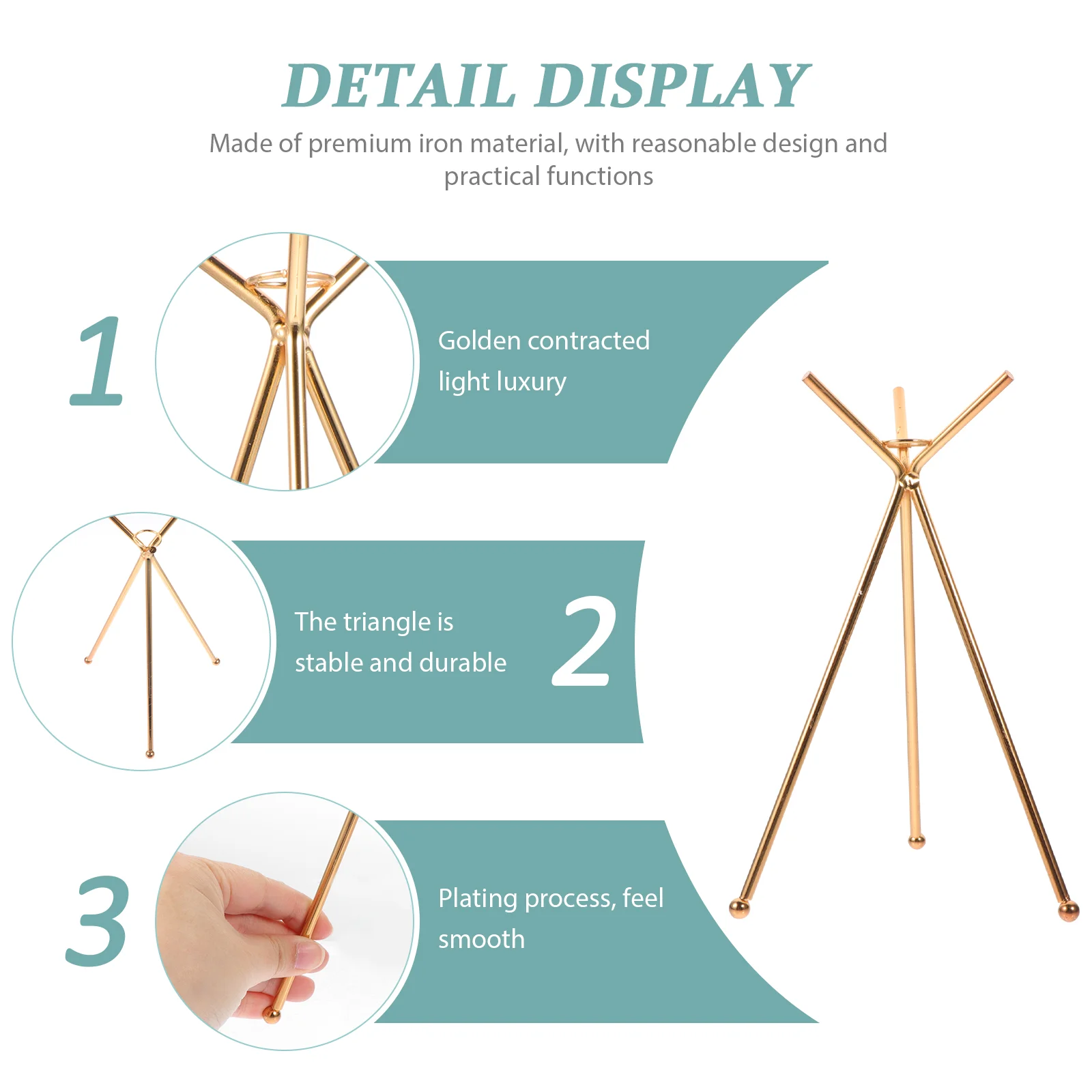 DETAIL DISPLAY

Made of premium iron material, with reasonable design and practical functions

1

Golden contracted light luxury

The triangle is stable and durable

2

3

Plating process, feel smooth