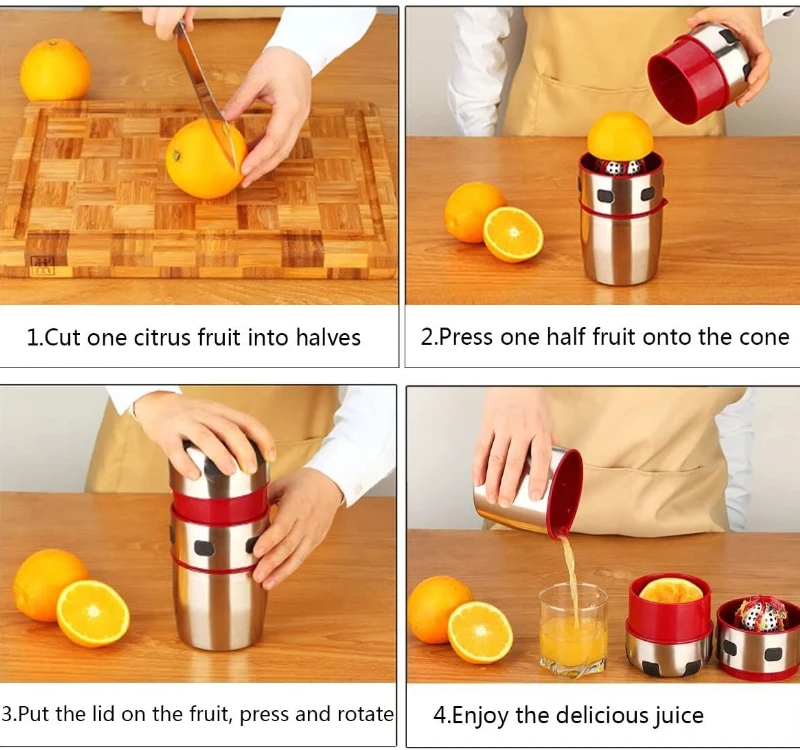 1.Cut one citrus fruit into halves

2.Press one half fruit onto the cone

3.Put the lid on the fruit, press and rotate

4.Enjoy the delicious juice