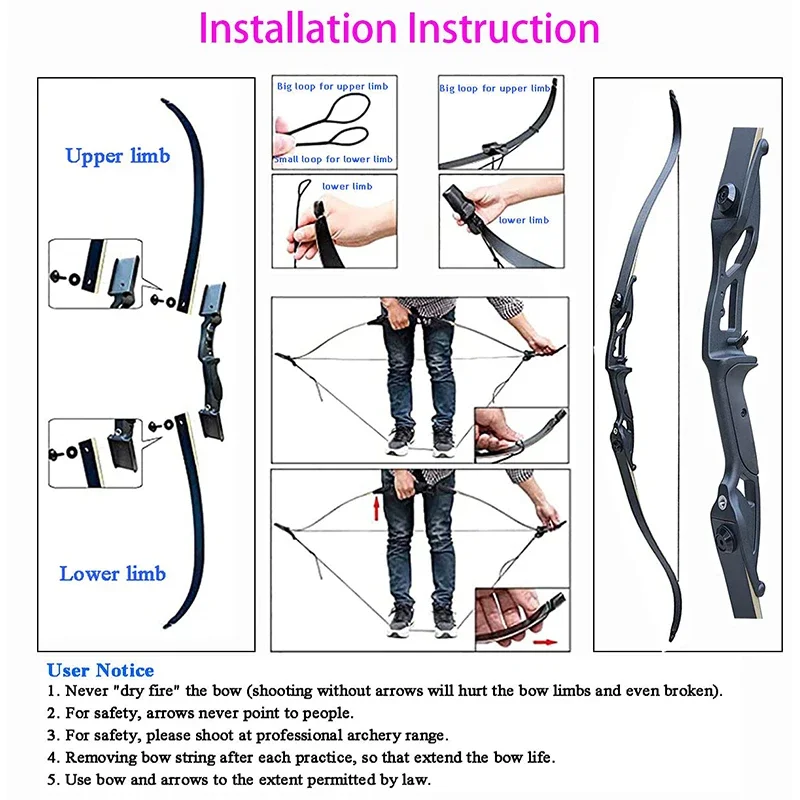 Installation Instruction

Upper limb

Lower limb

Big loop for upper limb

Small loop for lower limb

Big loop for upper limb

lower limb

lower limb

User Notice
1. Never "dry fire" the bow (shooting without arrows will hurt the bow limbs and even broken).
2. For safety, arrows never point to people.
3. For safety, please shoot at professional archery range.
4. Removing bow string after each practice, so that extend the bow life.
5. Use bow and arrows to the extent permitted by law.