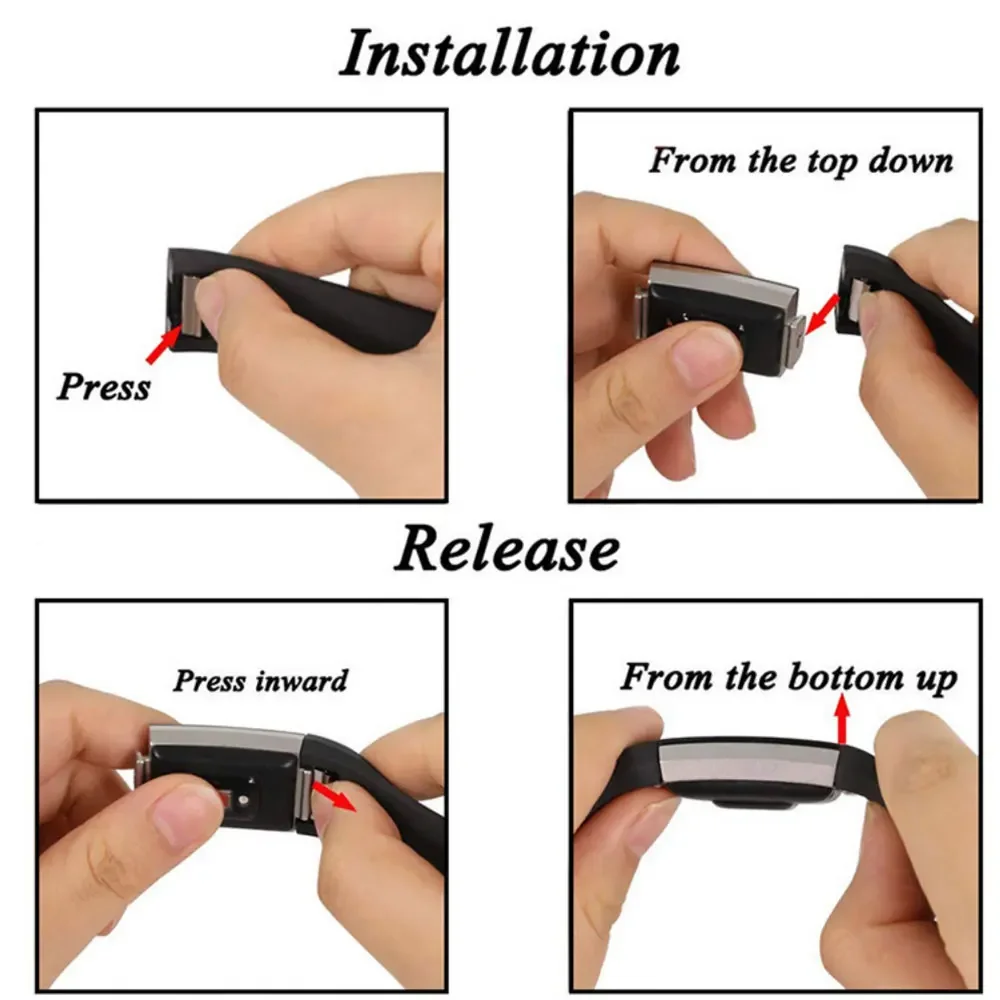 Installation

Press

From the top down

Release

Press inward

From the bottom up