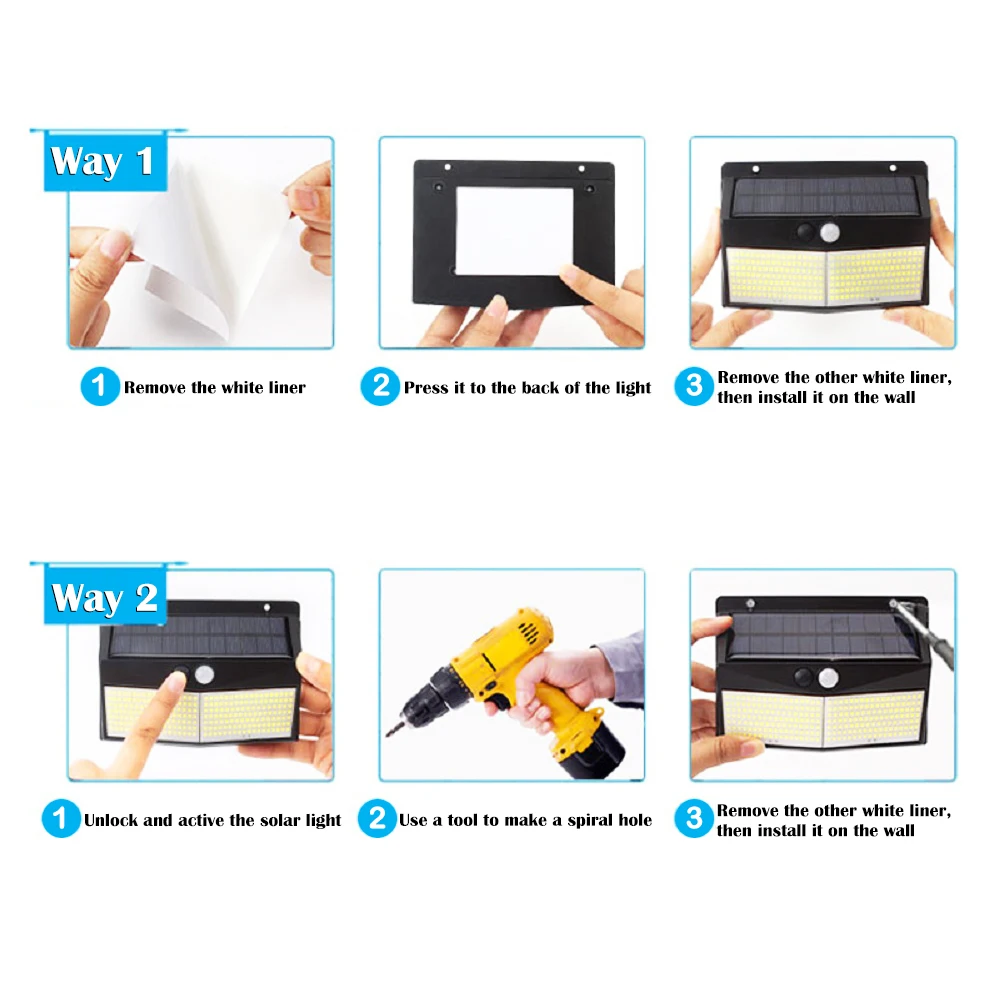 Way 1

1 Remove the white liner

2 Press it to the back of the light

3 Remove the other white liner, then install it on the wall

Way 2

1 Unlock and active the solar light

2 Use a tool to make a spiral hole

3 Remove the other white liner, then install it on the wall