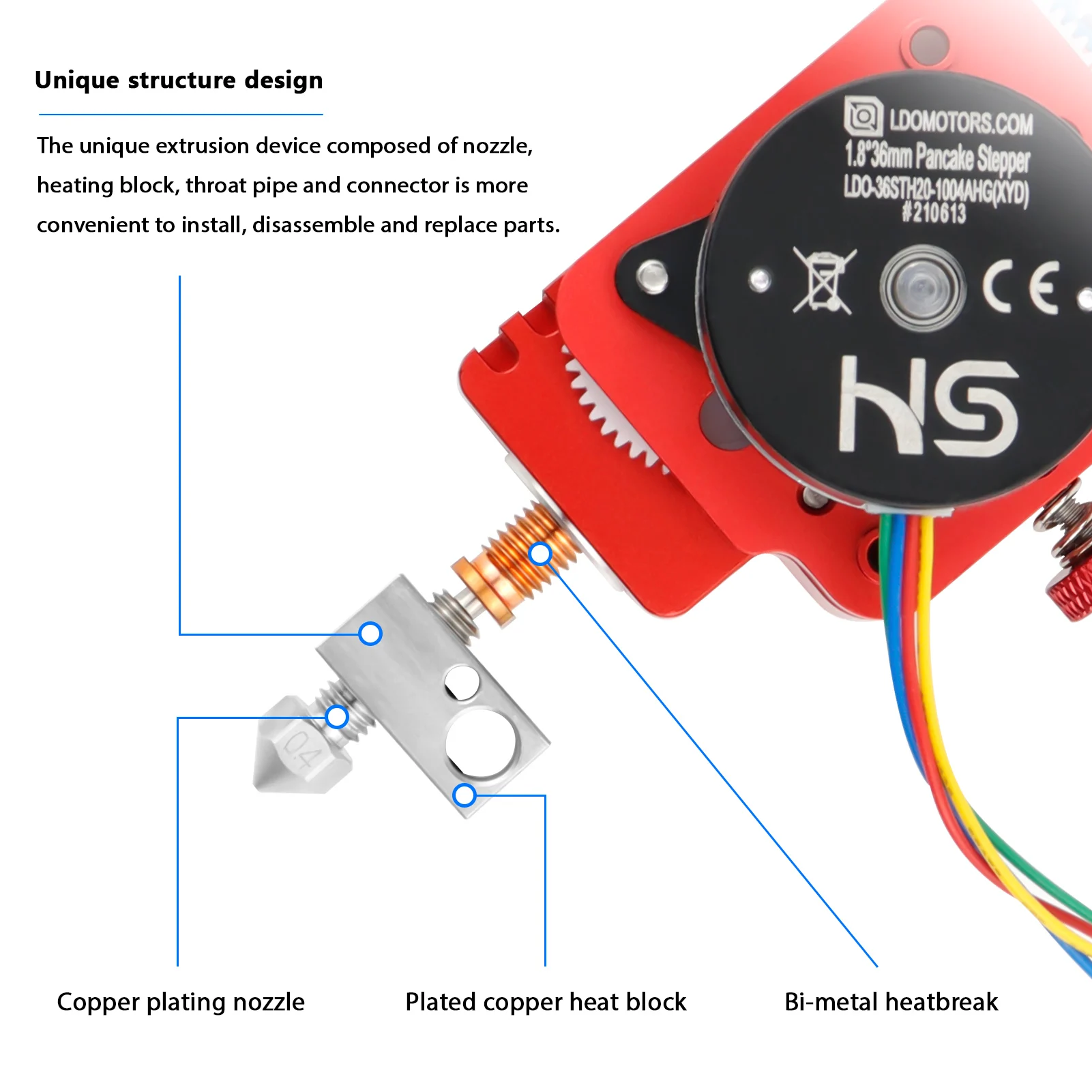 Unique structure design

The unique extrusion device composed of nozzle, heating block, throat pipe and connector is more convenient to install, disassemble and replace parts.

LDOMOTORS.COM
1.8°36mm Pancake Stepper
LDO-36STH20-1004AHG(XYD)
#210613

CE

HS

0.4

Copper plating nozzle

Plated copper heat block

Bi-metal heatbreak