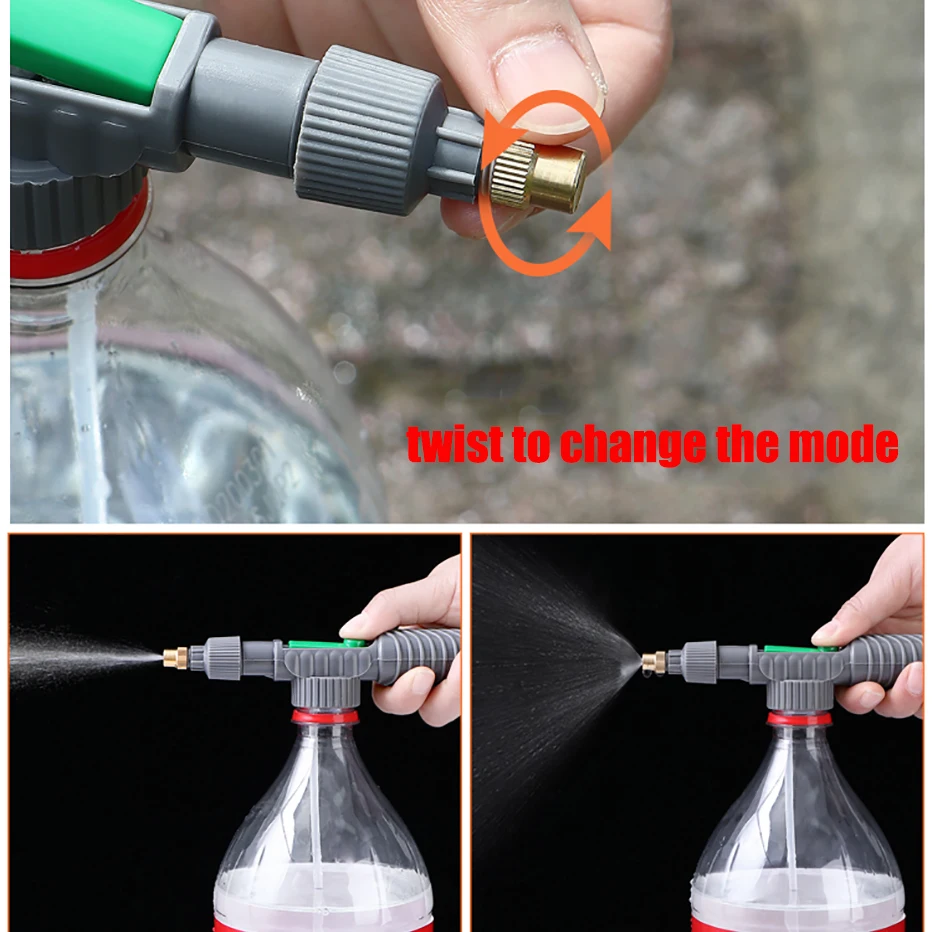 twist to change the mode