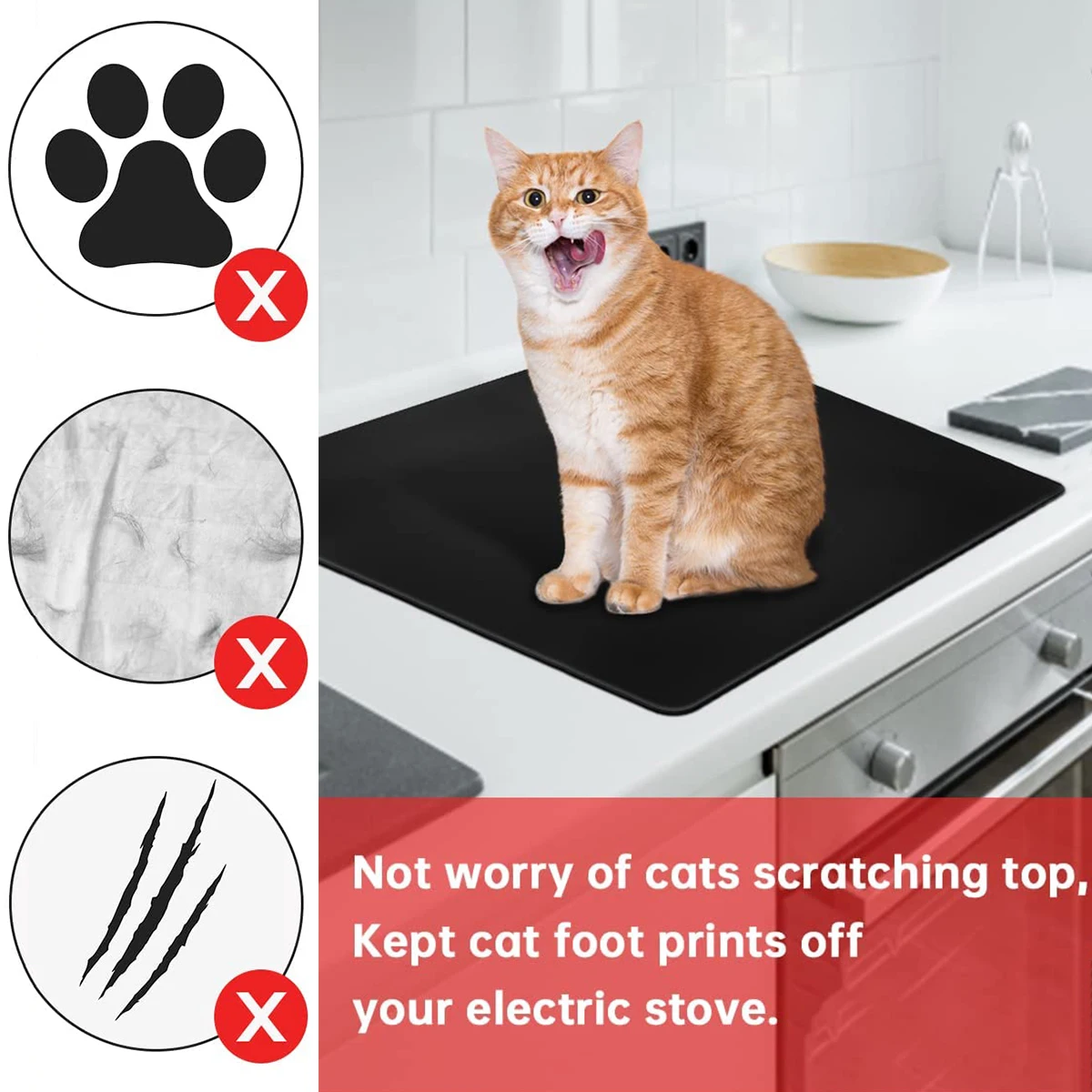 X

X

X

Not worry of cats scratching top, Kept cat foot prints off your electric stove.