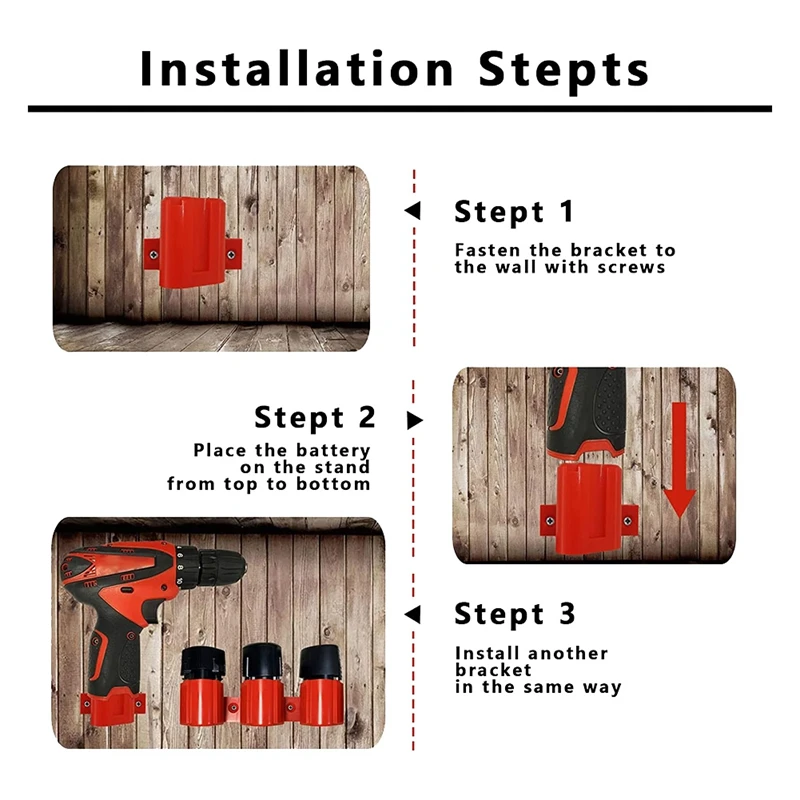 Installation Stepts

Stept 1

Fasten the bracket to the wall with screws

Stept 2

Place the battery on the stand from top to bottom

Stept 3

Install another bracket in the same way